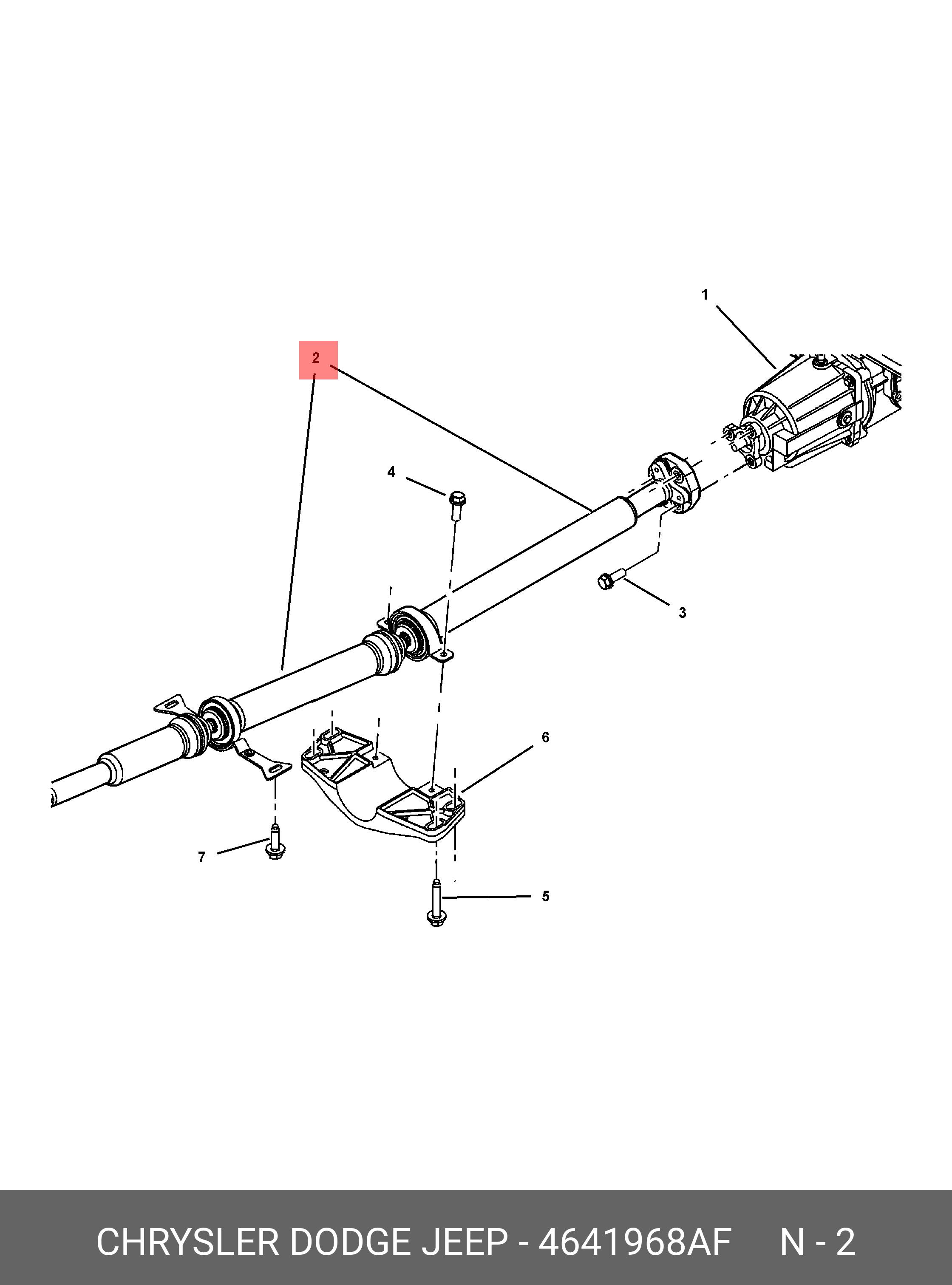 1
2
4
3
6
7
5
CHRYSLER DODGE JEEP - 4641968AF N - 2