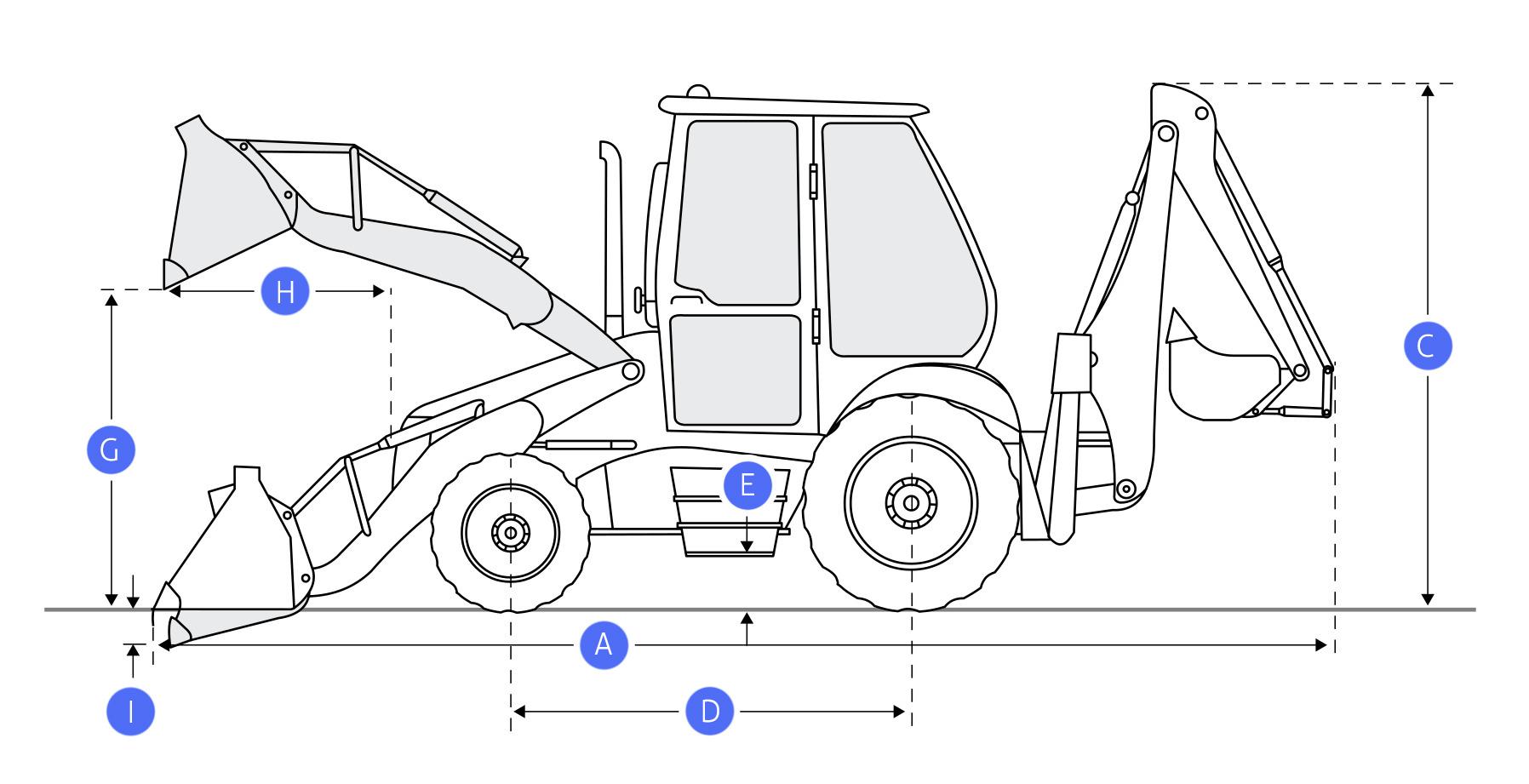 H
C
G
E
A
I
D