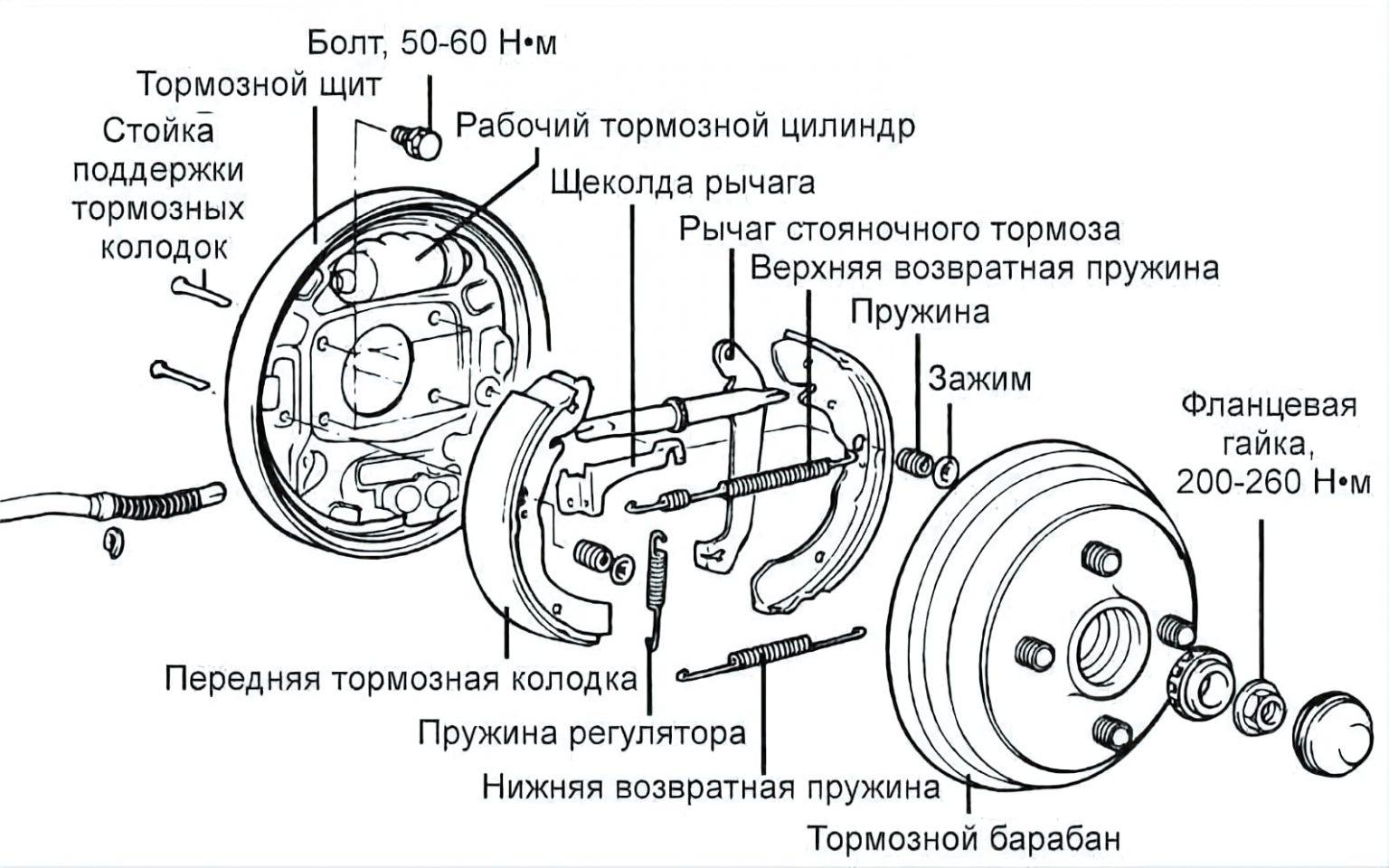 Болт, 50-60 Н•м
Тормозной щит
Стойка поддержки тормозных колодок
Рабочий тормозной цилиндр
Щеколда рычага
Рычаг стояночного тормоза
Верхняя возвратная пружина
Пружина
Зажим
Фланцевая гайка, 200-260 Н•м
Передняя тормозная колодка
Пружина регулятора
Нижняя возвратная пружина
Тормозной барабан