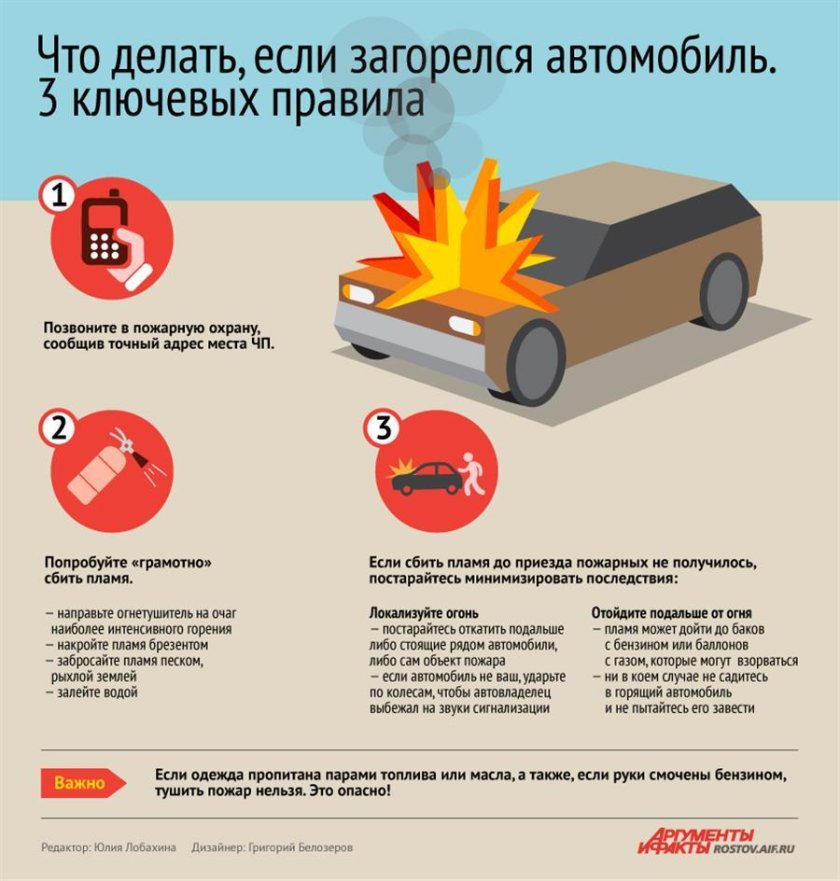 Что делать, если загорелся автомобиль. 3 ключевых правила

1

Позвоните в пожарную охрану, сообщив точный адрес места ЧП.

2

Попробуйте «грамотно» сбить пламя.

– направьте огнетушитель на очаг наиболее интенсивного горения
– накройте пламя брезентом
– забросайте пламя песком, рыхлой землей
– залейте водой

3

Если сбить пламя до приезда пожарных не получилось, постарайтесь минимизировать последствия:

Локализуйте огонь
– постарайтесь откатить подальше либо стоящие рядом автомобили, либо сам объект пожара
– если автомобиль не ваш, ударьте по колесам, чтобы автовладелец выбежал на звуки сигнализации

Отойдите подальше от огня
– пламя может дойти до баков с бензином или баллонов с газом, которые могут взорваться
– ни в коем случае не садитесь в горящий автомобиль и не пытайтесь его завести

Важно

Если одежда пропитана парами топлива или масла, а также, если руки смочены бензином, тушить пожар нельзя. Это опасно!

Редактор: Юлия Лобахина   Дизайнер: Григорий Белозеров

АРГУМЕНТЫ И ФАКТЫ ROSTOV.AIF.RU