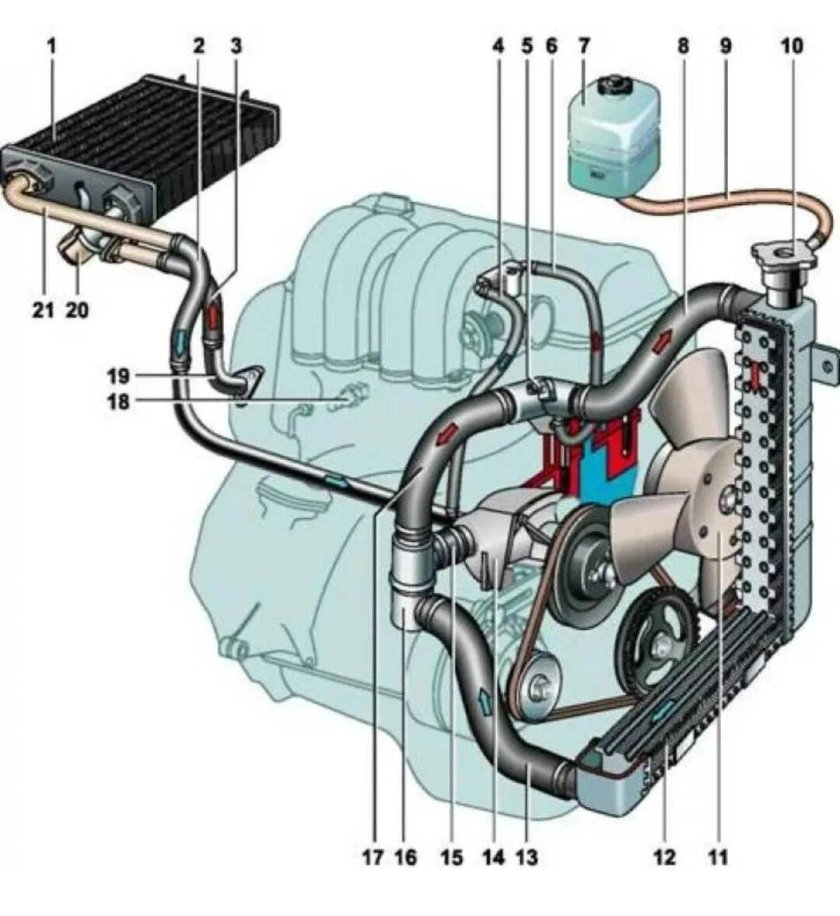 1 2 3 4 5 6 7 8 9 10

21 20

19

18

17 16 15 14 13 12 11