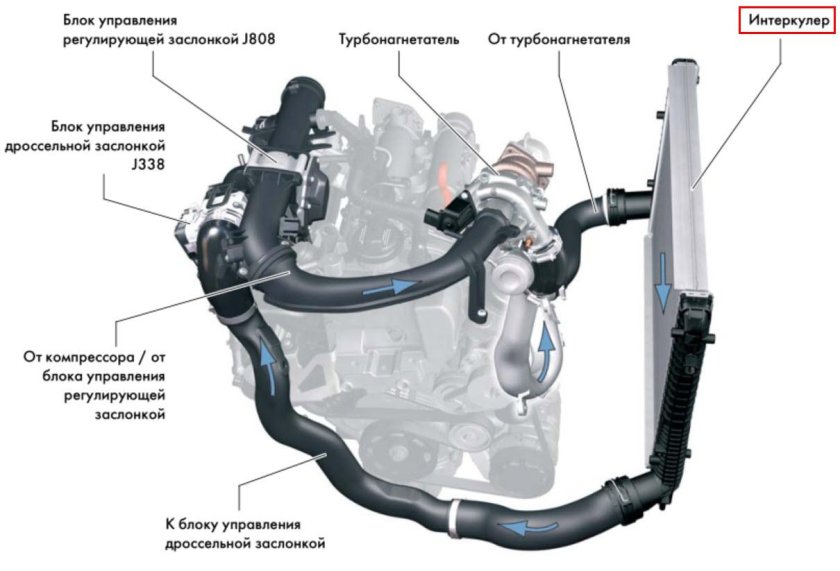 Блок управления регулирующей заслонкой J808

Турбонагнетатель

От турбонагнетателя

Интеркулер

Блок управления дроссельной заслонкой J338

От компрессора / от блока управления регулирующей заслонкой

К блоку управления дроссельной заслонкой