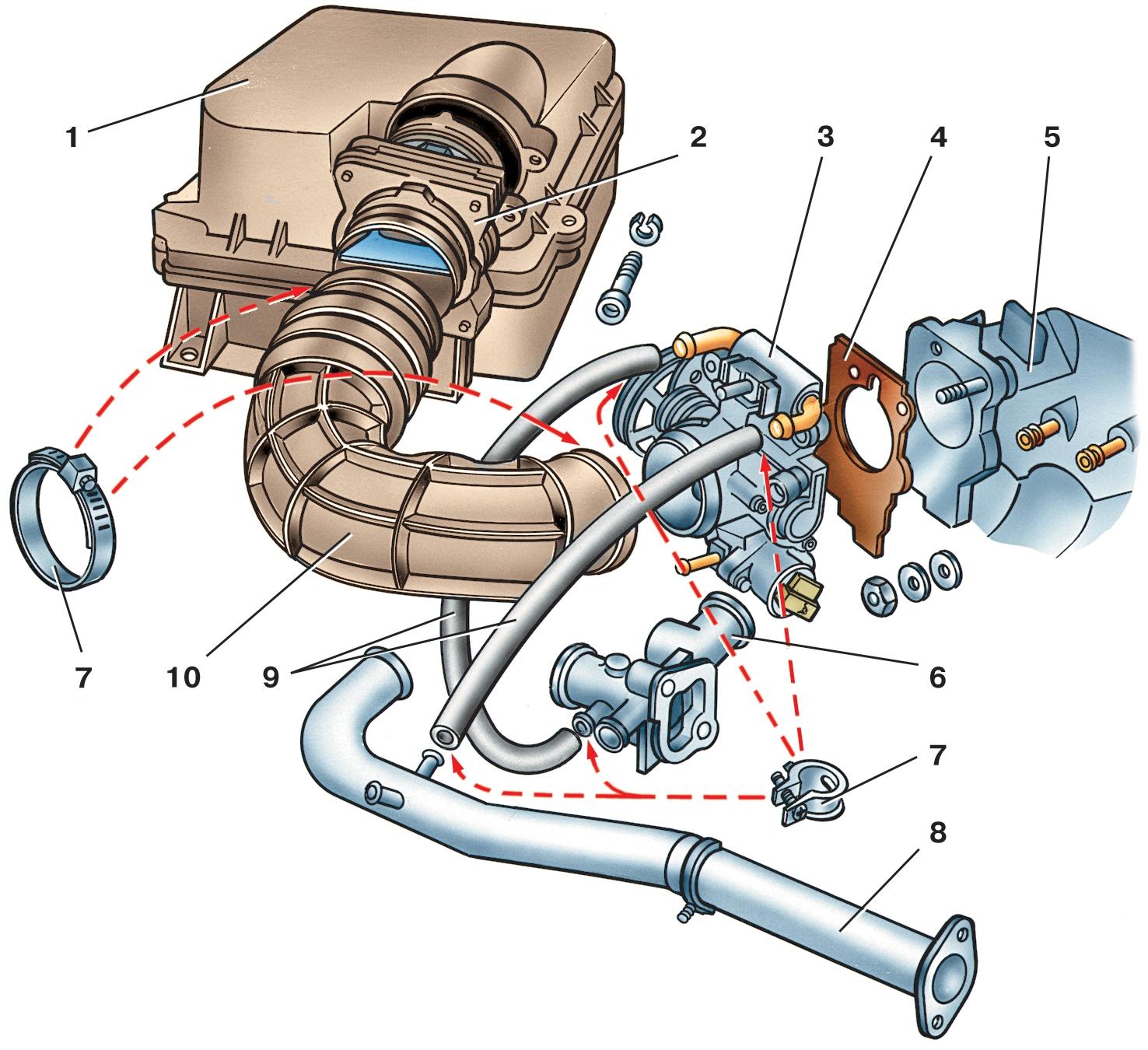 1
2
3
4
5
7
10
9
6
7
8