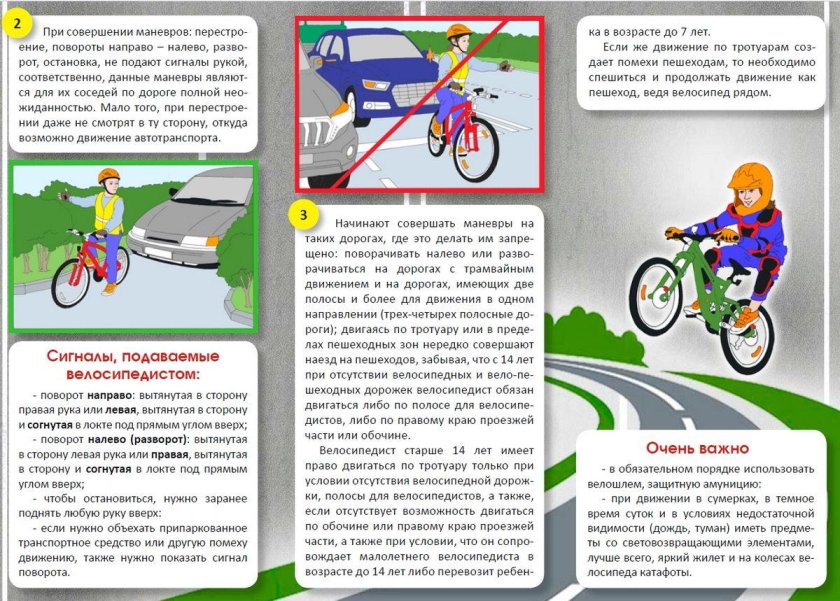 2

При совершении маневров: перестроение, повороты направо – налево, разворот, остановка, не подают сигналы рукой, соответственно, данные маневры являются для их соседей по дороге полной неожиданностью. Мало того, при перестроении даже не смотрят в ту сторону, откуда возможно движение автотранспорта.

Сигналы, подаваемые велосипедистом:

- поворот направо: вытянутая в сторону правая рука или левая, вытянутая в сторону и согнутая в локте под прямым углом вверх;

- поворот налево (разворот): вытянутая в сторону левая рука или правая, вытянутая в сторону и согнутая в локте под прямым углом вверх;

- чтобы остановиться, нужно заранее поднять любую руку вверх:

- если нужно объехать припаркованное транспортное средство или другую помеху движению, также нужно показать сигнал поворота.

3

Начинают совершать маневры на таких дорогах, где это делать им запрещено: поворачивать налево или разворачиваться на дорогах с трамвайным движением и на дорогах, имеющих две полосы и более для движения в одном направлении (трех-четырех полосные дороги); двигаясь по тротуару или в пределах пешеходных зон нередко совершают наезд на пешеходов, забывая, что с 14 лет при отсутствии велосипедных и велопешеходных дорожек велосипедист обязан двигаться либо по полосе для велосипедистов, либо по правому краю проезжей части или обочине.

Велосипедист старше 14 лет имеет право двигаться по тротуару только при условии отсутствия велосипедной дорожки, полосы для велосипедистов, а также, если отсутствует возможность двигаться по обочине или правому краю проезжей части, а также при условии, что он сопровождает малолетнего велосипедиста в возрасте до 14 лет либо перевозит ребенка в возрасте до 7 лет.

Если же движение по тротуарам создает помехи пешеходам, то необходимо спешиться и продолжать движение как пешеход, ведя велосипед рядом.

Очень важно

- в обязательном порядке использовать велошлем, защитную амуницию;

- при движении в сумерках, в темное время суток и в условиях недостаточной видимости (дождь, туман) иметь предметы со световозвращающими элементами, лучше всего, яркий жилет и на колесах велосипеда катафоты.