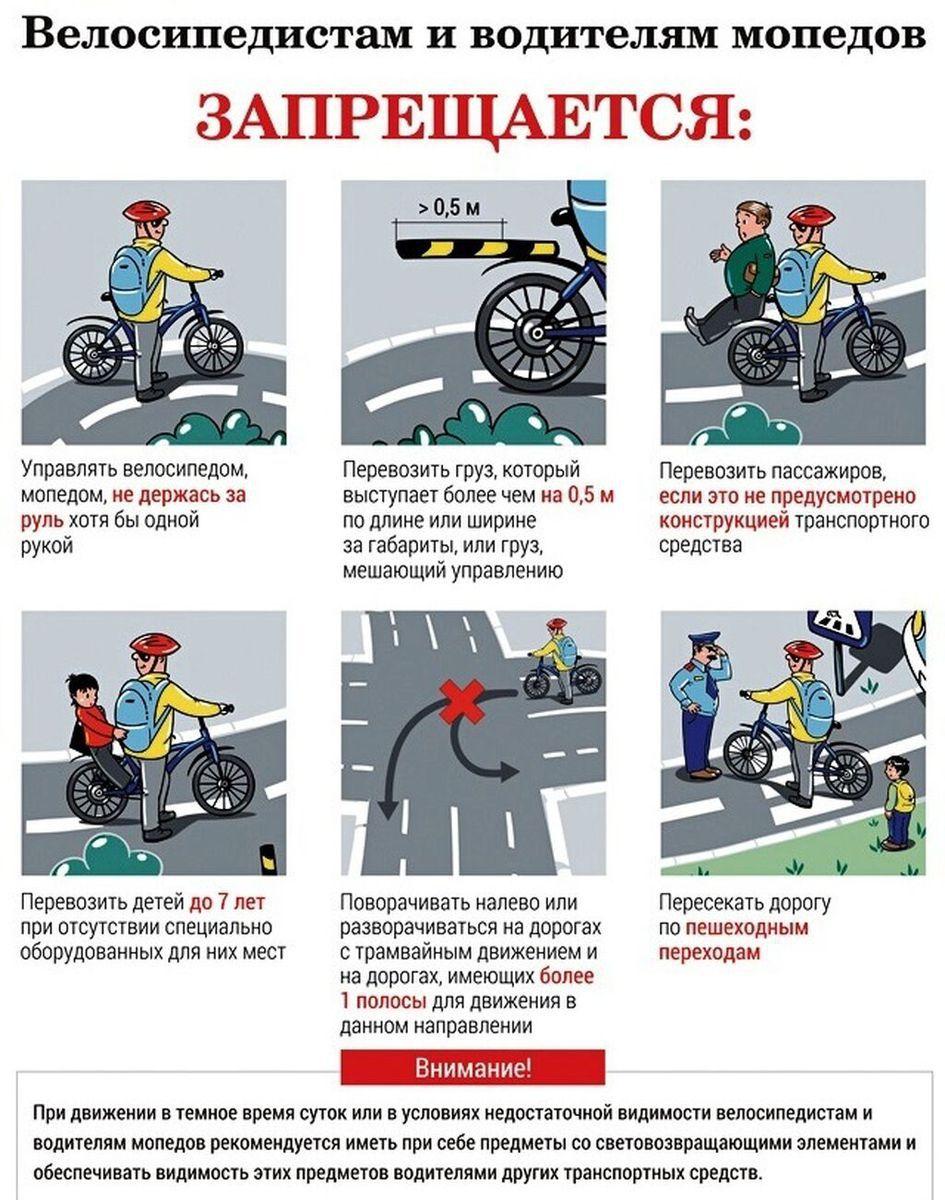 Велосипедистам и водителям мопедов

ЗАПРЕЩАЕТСЯ:

> 0,5 м

Управлять велосипедом, мопедом, не держась за руль хотя бы одной рукой

Перевозить груз, который выступает более чем на 0,5 м по длине или ширине за габариты, или груз, мешающий управлению

Перевозить пассажиров, если это не предусмотрено конструкцией транспортного средства

Перевозить детей до 7 лет при отсутствии специально оборудованных для них мест

Поворачивать налево или разворачиваться на дорогах с трамвайным движением и на дорогах, имеющих более 1 полосы для движения в данном направлении

Пересекать дорогу по пешеходным переходам

Внимание!

При движении в темное время суток или в условиях недостаточной видимости велосипедистам и водителям мопедов рекомендуется иметь при себе предметы со световозвращающими элементами и обеспечивать видимость этих предметов водителями других транспортных средств.