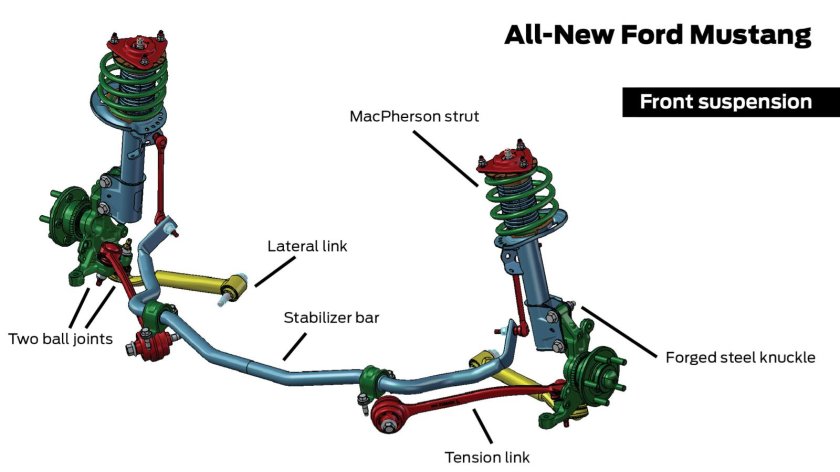 All-New Ford Mustang

Front suspension

MacPherson strut

Lateral link

Stabilizer bar

Two ball joints

Forged steel knuckle

Tension link