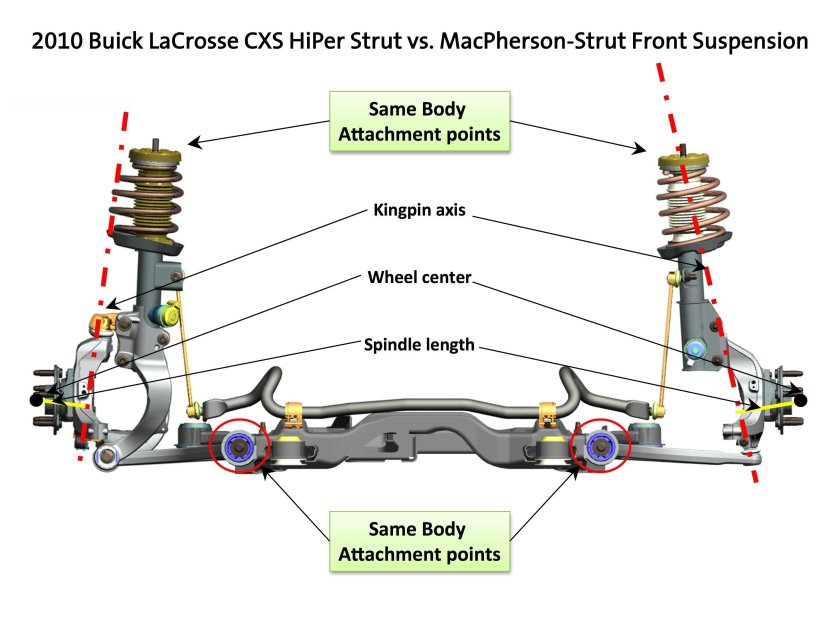 2010 Buick LaCrosse CXS HiPer Strut vs. MacPherson-Strut Front Suspension

Same Body Attachment points

Kingpin axis

Wheel center

Spindle length

Same Body Attachment points