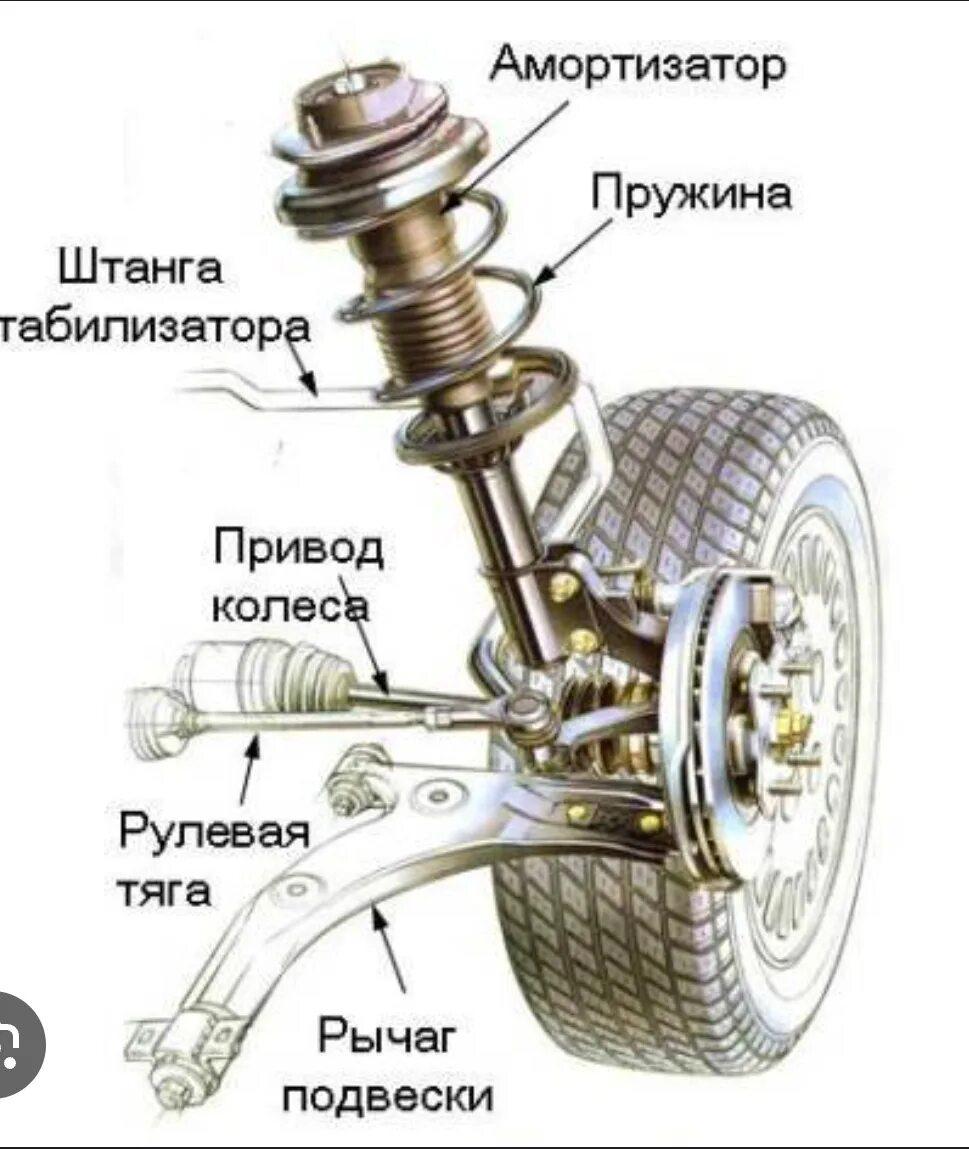 Амортизатор

Пружина

Штанга
табилизатора

Привод
колеса

Рулевая
тяга

Рычаг
подвески