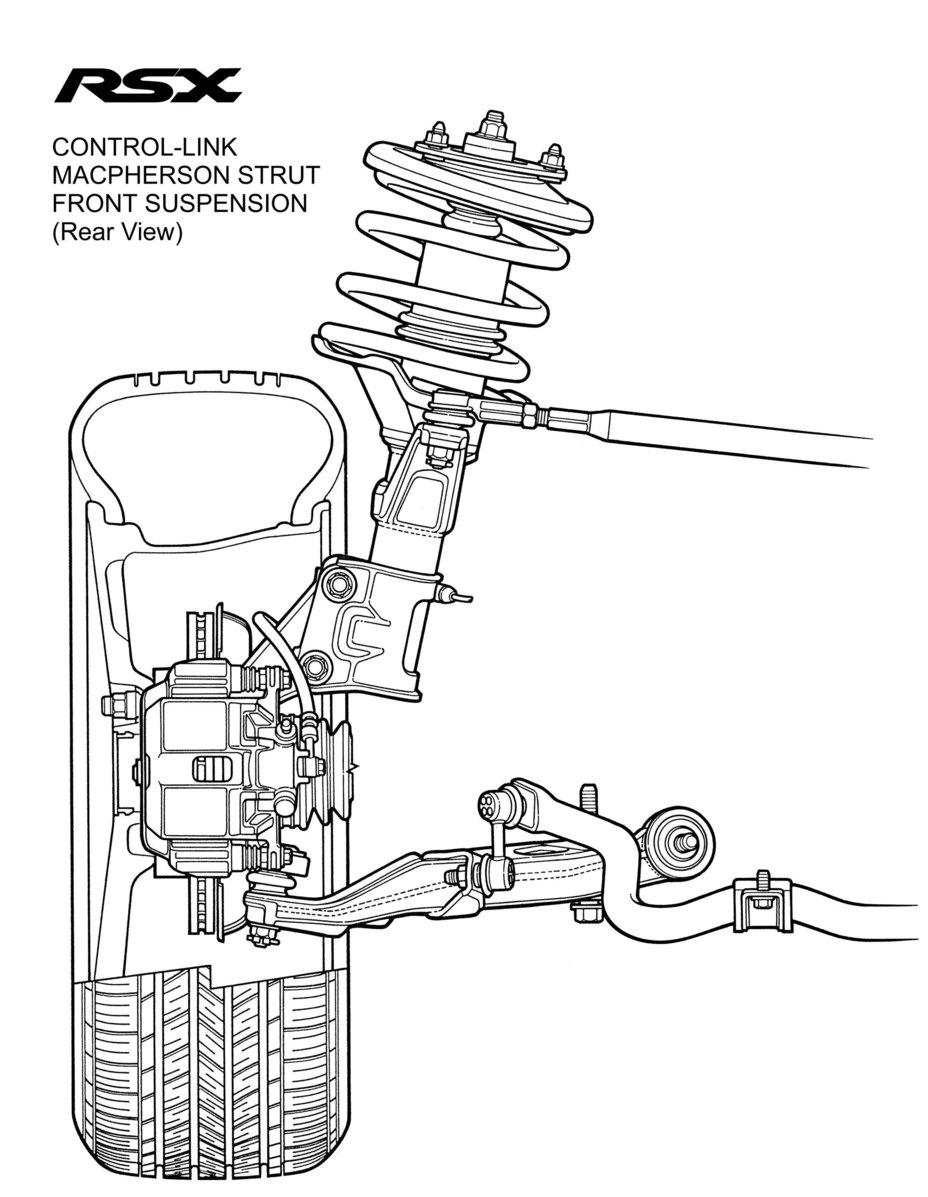 RSX

CONTROL-LINK
MACPHERSON STRUT
FRONT SUSPENSION
(Rear View)