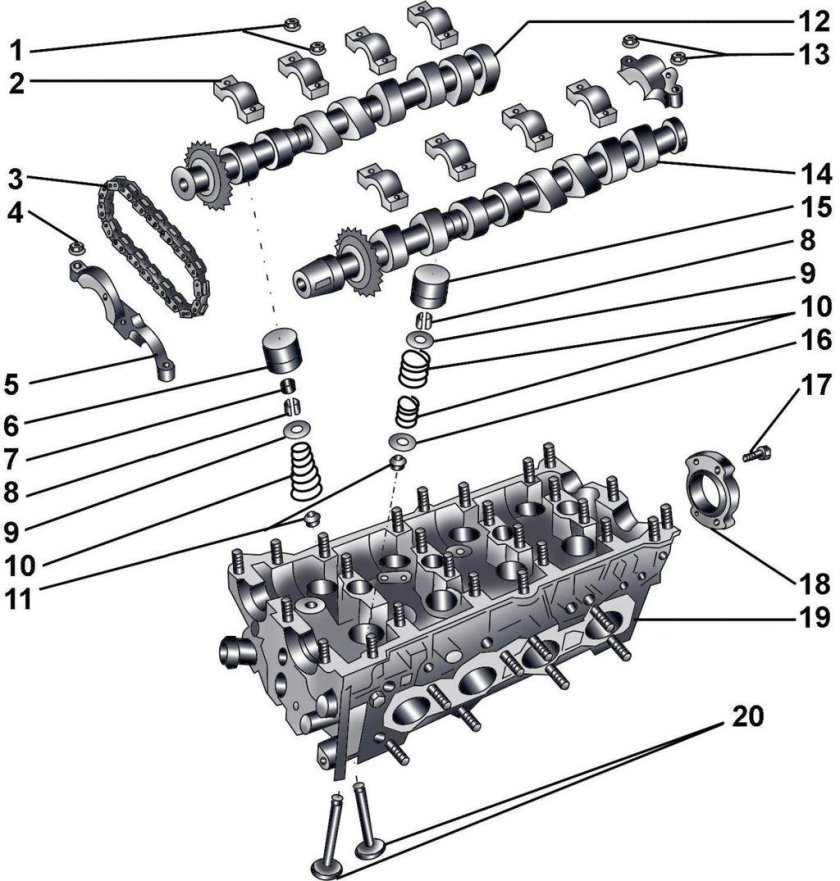 1
2
3
4
5
6
7
8
9
10
11
12
13
14
15
8
9
10
16
17
18
19
20