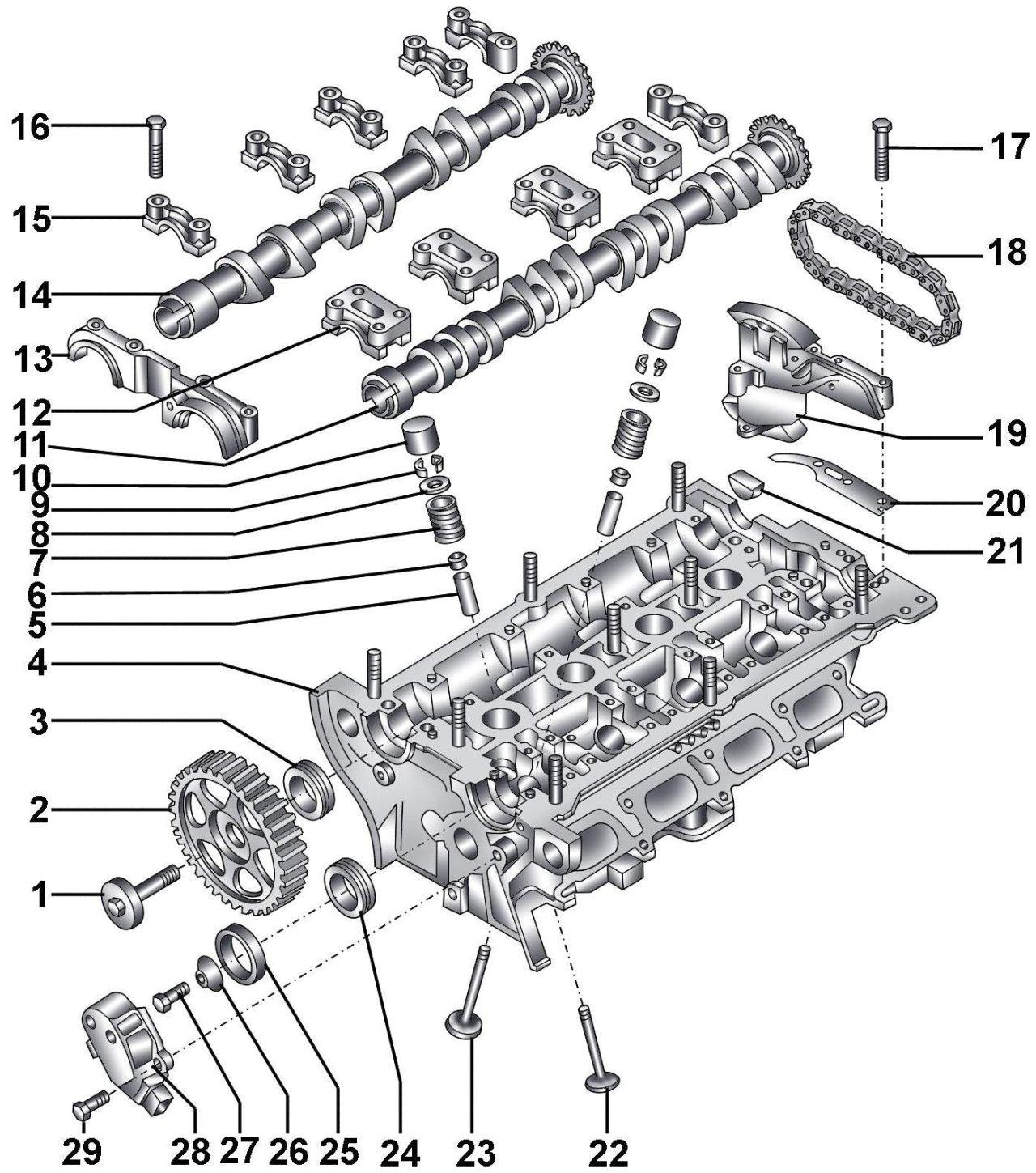 16
15
14
13
12
11
10
9
8
7
6
5
4
3
2
1
17
18
19
20
21
29
28
27
26
25
24
23
22