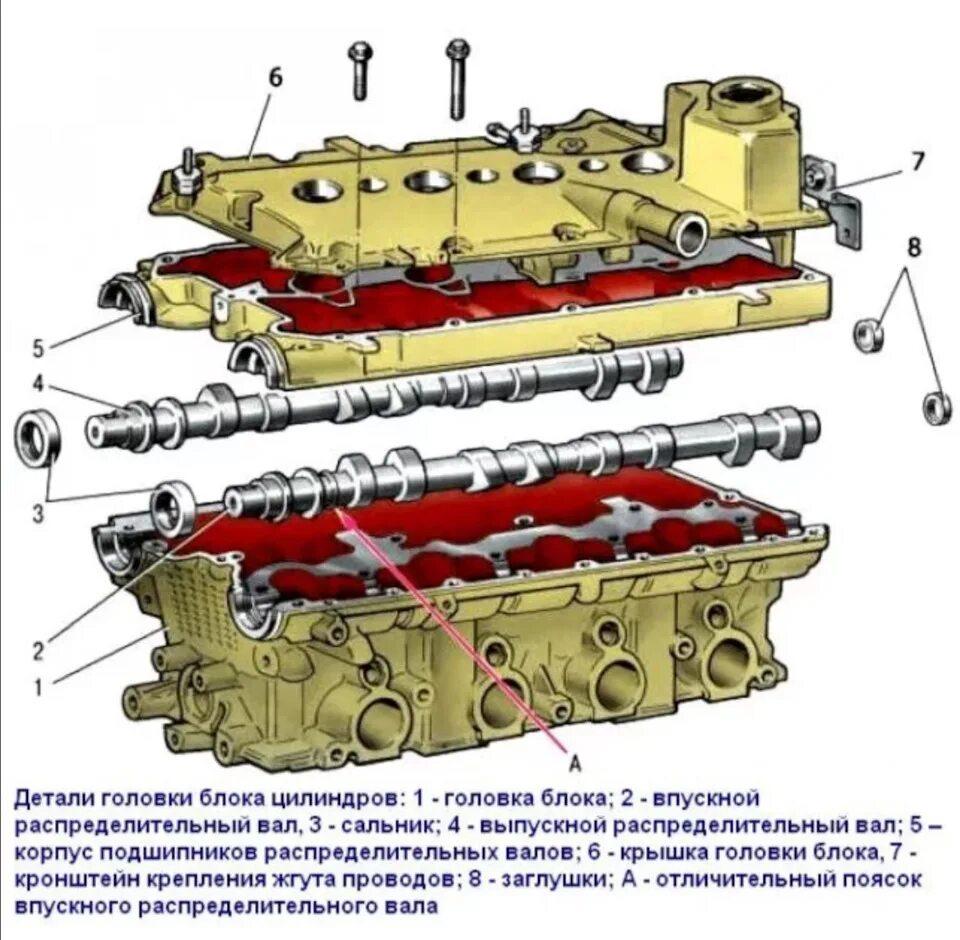 6

7

8

5

4

3

2

1

A

Детали головки блока цилиндров: 1 - головка блока; 2 - впускной распределительный вал, 3 - сальник; 4 - выпускной распределительный вал; 5 – корпус подшипников распределительных валов; 6 - крышка головки блока, 7 - кронштейн крепления жгута проводов; 8 - заглушки; А - отличительный поясок впускного распределительного вала