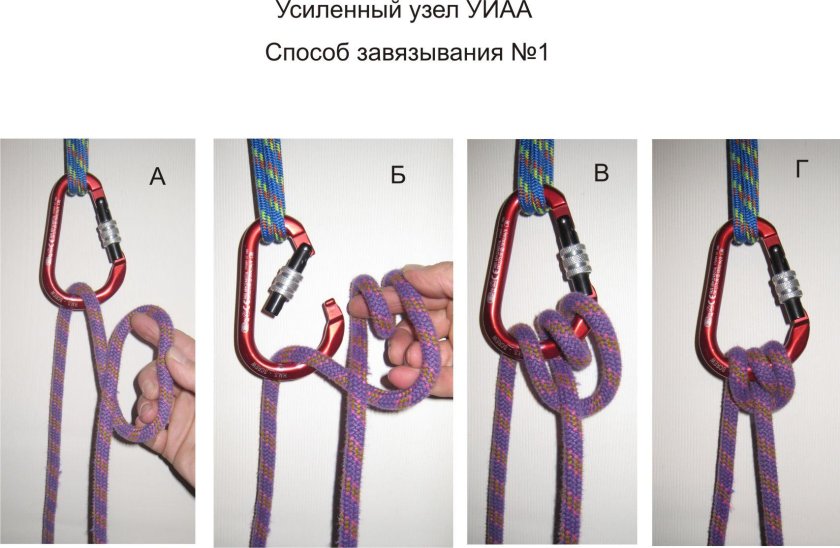 Усиленный узел УИАА

Способ завязывания №1

А

Б

В

Г