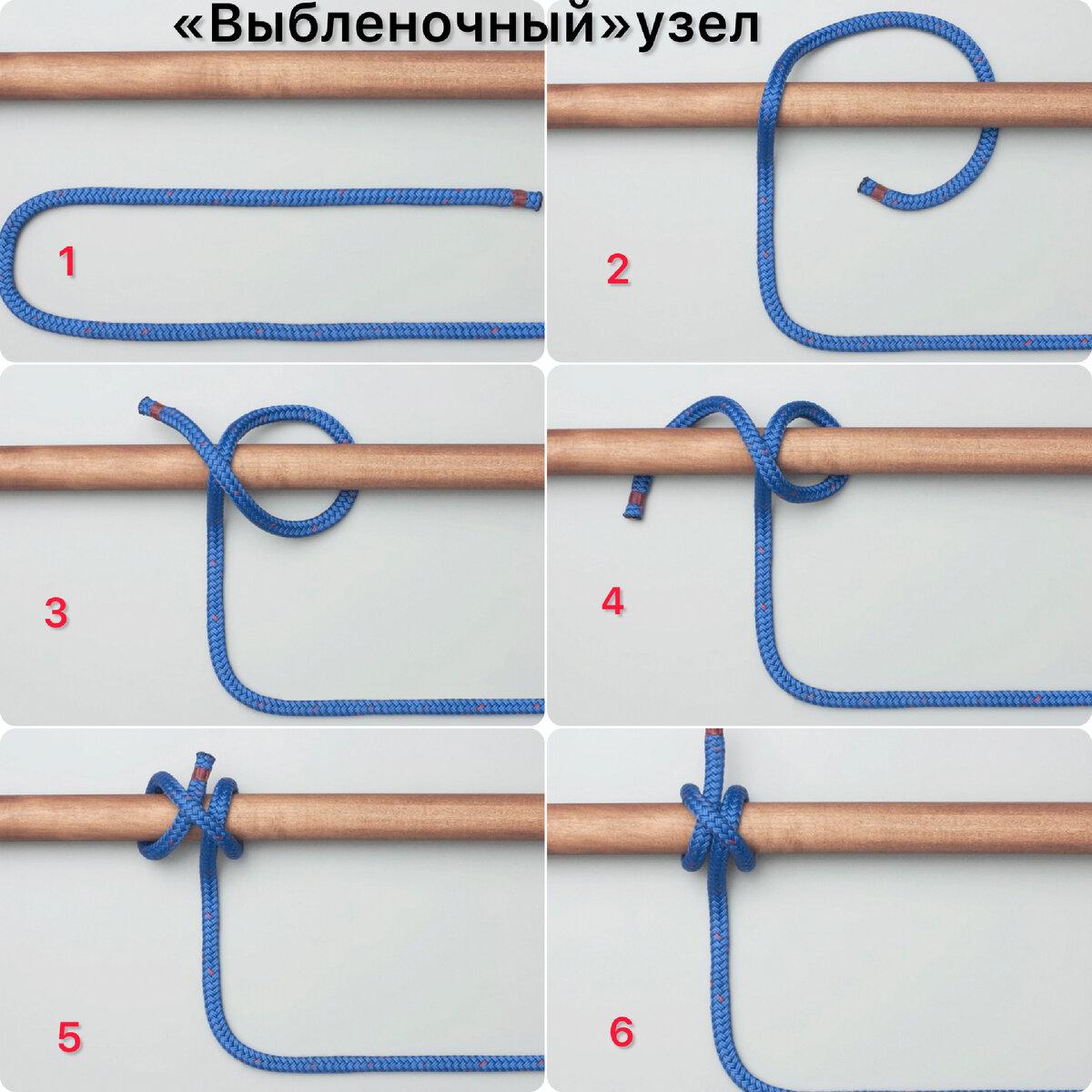 «Выбленочный»узел

1

2

3

4

5

6