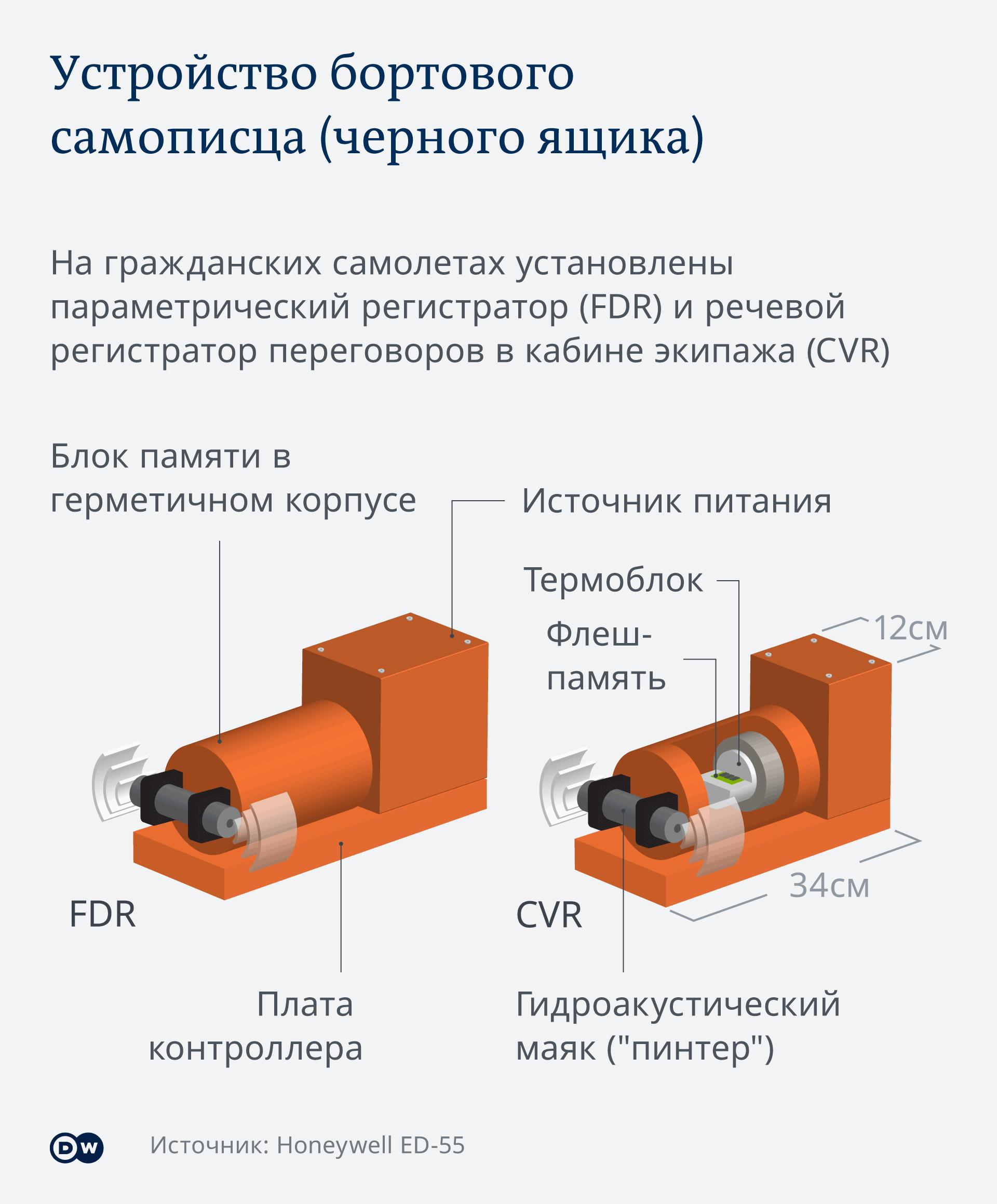 Устройство бортового самописца (черного ящика)

На гражданских самолетах установлены параметрический регистратор (FDR) и речевой регистратор переговоров в кабине экипажа (CVR)

Блок памяти в герметичном корпусе

Источник питания

Термоблок

Флеш-память

12см

34см

FDR

CVR

Плата контроллера

Гидроакустический маяк ("пинтер")

DW

Источник: Honeywell ED-55