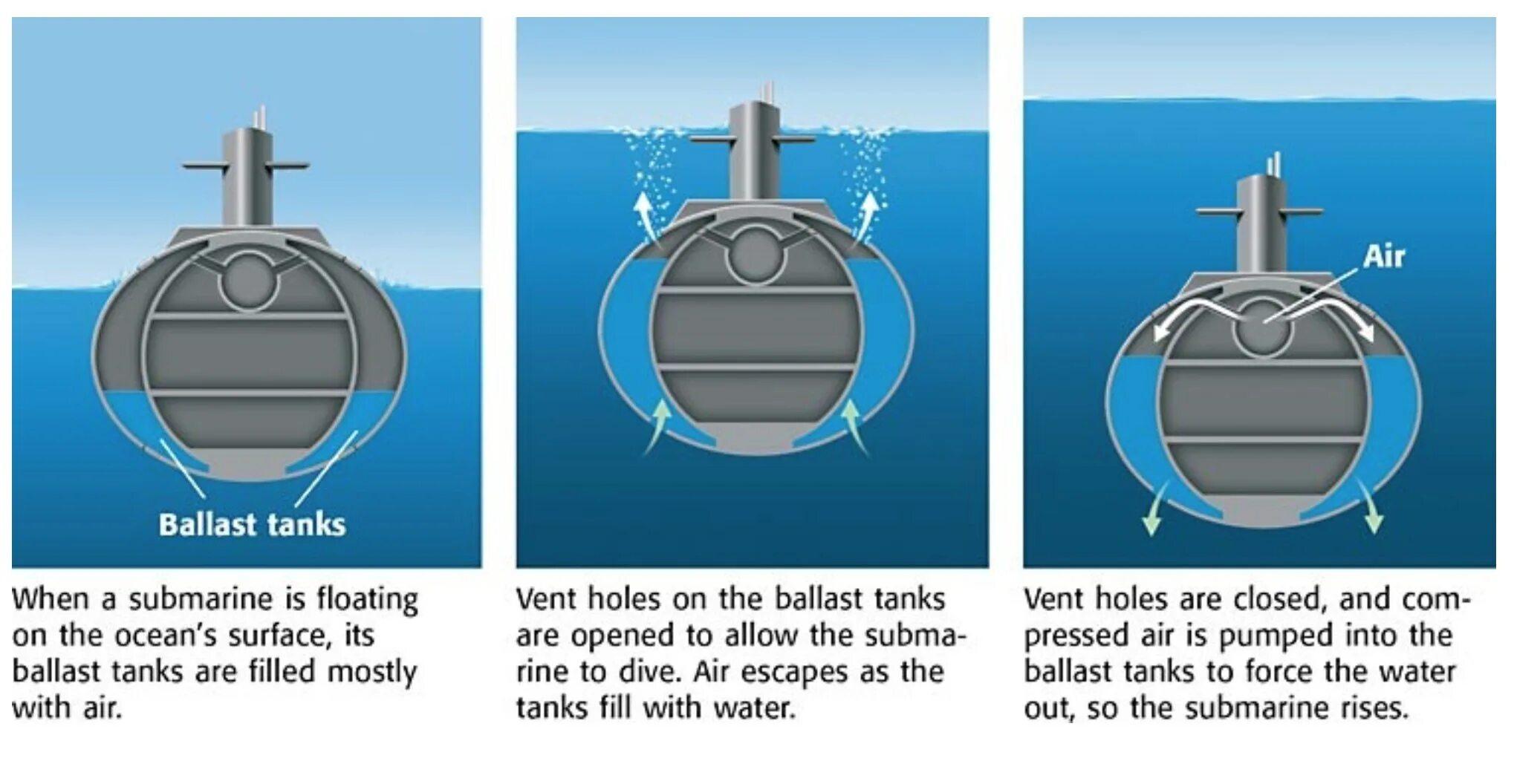 Ballast tanks

When a submarine is floating on the ocean's surface, its ballast tanks are filled mostly with air.

Vent holes on the ballast tanks are opened to allow the submarine to dive. Air escapes as the tanks fill with water.

Air

Vent holes are closed, and compressed air is pumped into the ballast tanks to force the water out, so the submarine rises.