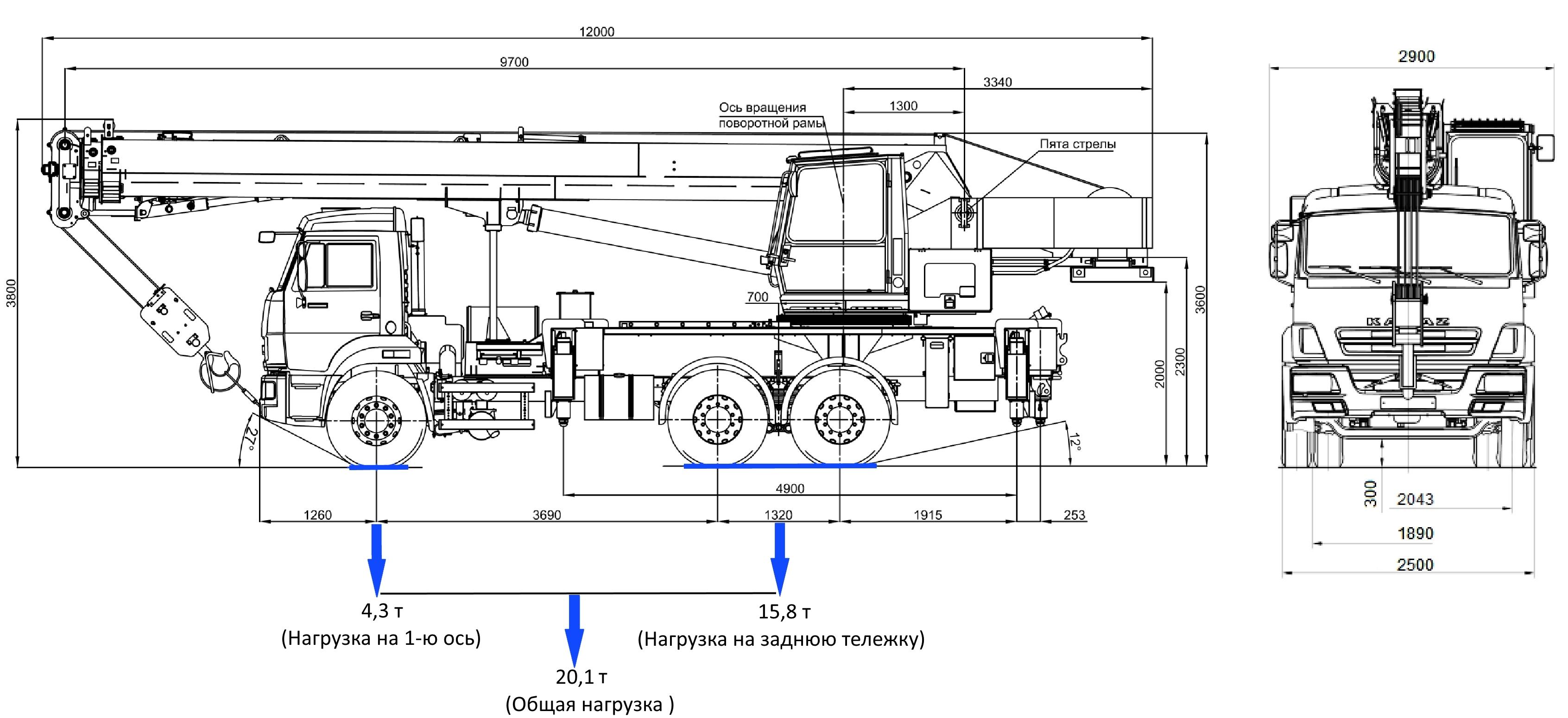 12000
9700
3340
1300
Ось вращения поворотной рамы
Пята стрелы
3800
700
3600
2300
2000
27°
12°
4900
1260
3690
1320
1915
253
4,3 т
(Нагрузка на 1-ю ось)
15,8 т
(Нагрузка на заднюю тележку)
20,1 т
(Общая нагрузка )
2900
KAMAZ
300
2043
1890
2500