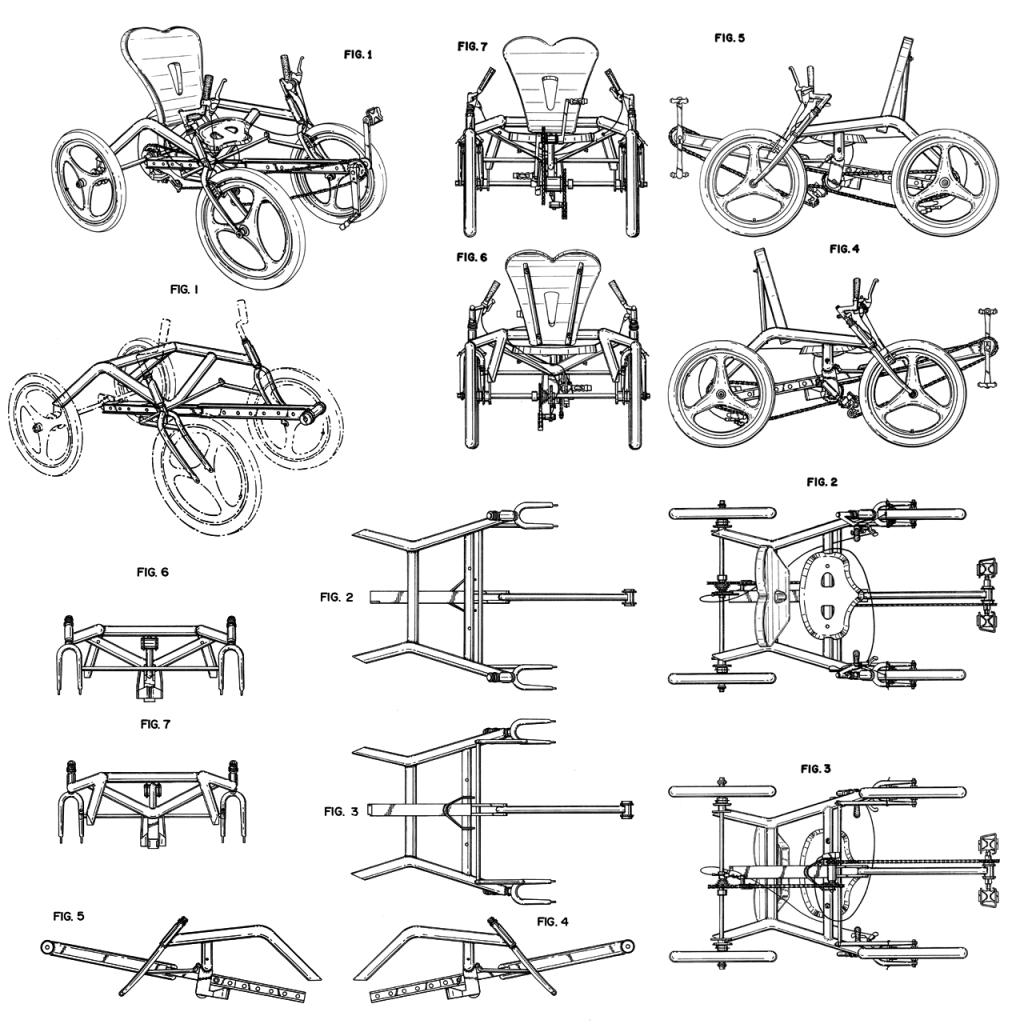 FIG. 1

FIG. 7

FIG. 5

FIG. 6

FIG. 4

FIG. 1

FIG. 2

FIG. 6

FIG. 2

FIG. 7

FIG. 3

FIG. 3

FIG. 5

FIG. 4