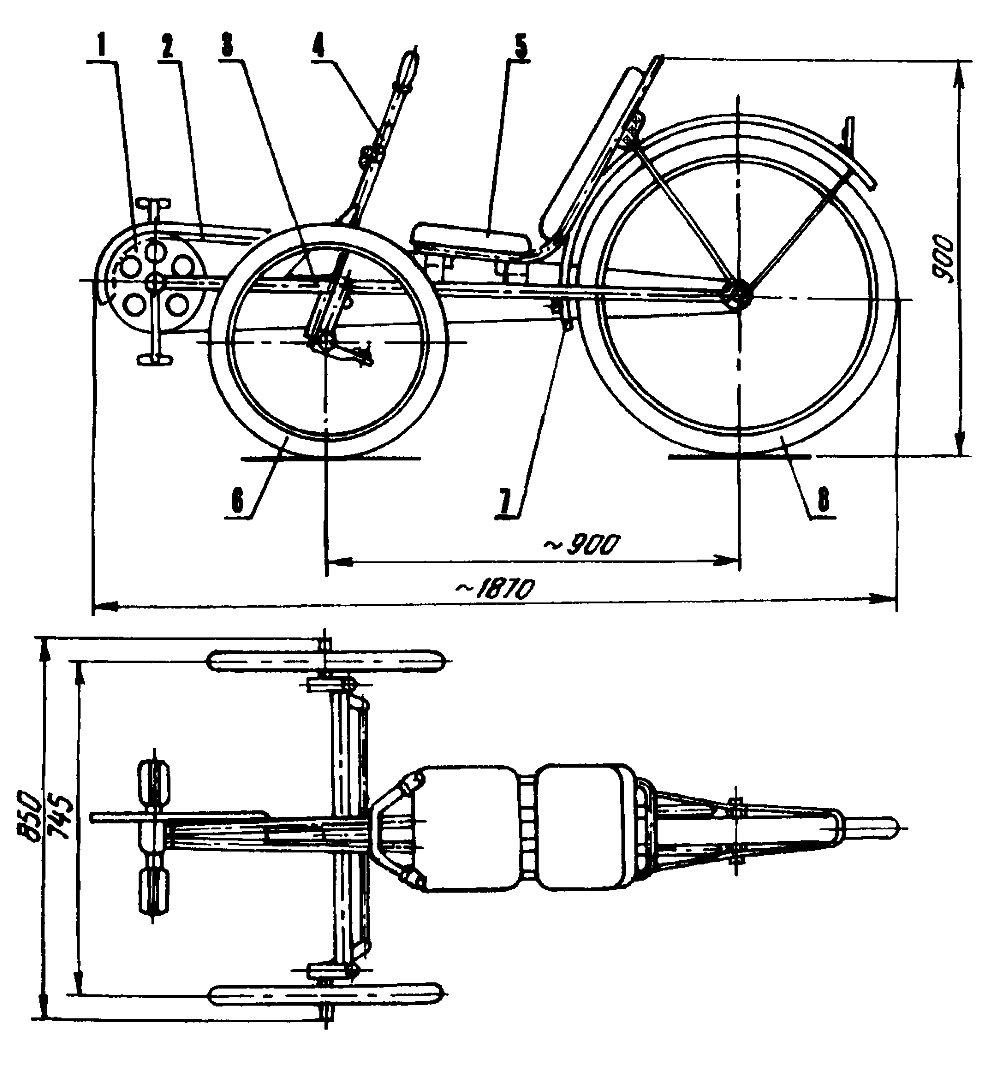 1
2
3
4
5
900
6
7
8
~900
~1870
850
745