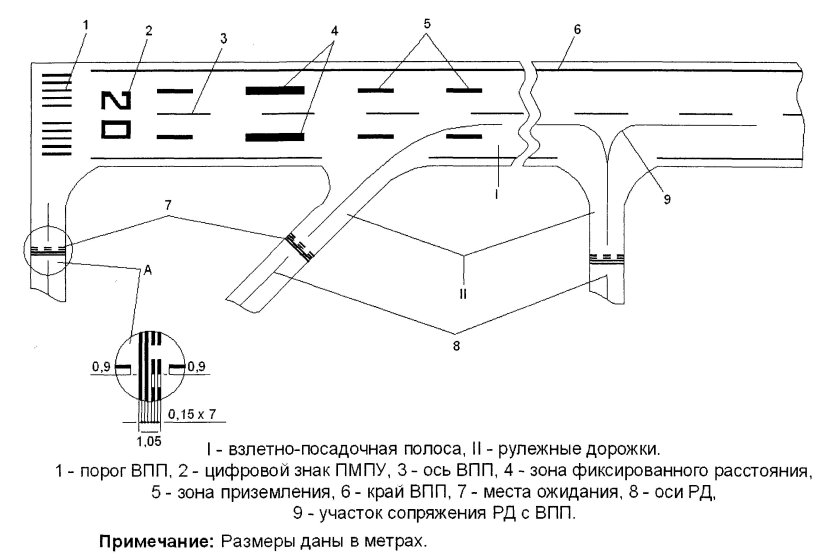 1
2
3
4
5
6
20
I
9
7
A
II
8
0,9
0,9
0,15 x 7
1,05

I - взлетно-посадочная полоса, II - рулежные дорожки.
1 - порог ВПП, 2 - цифровой знак ПМПУ, 3 - ось ВПП, 4 - зона фиксированного расстояния, 5 - зона приземления, 6 - край ВПП, 7 - места ожидания, 8 - оси РД, 9 - участок сопряжения РД с ВПП.

Примечание: Размеры даны в метрах.