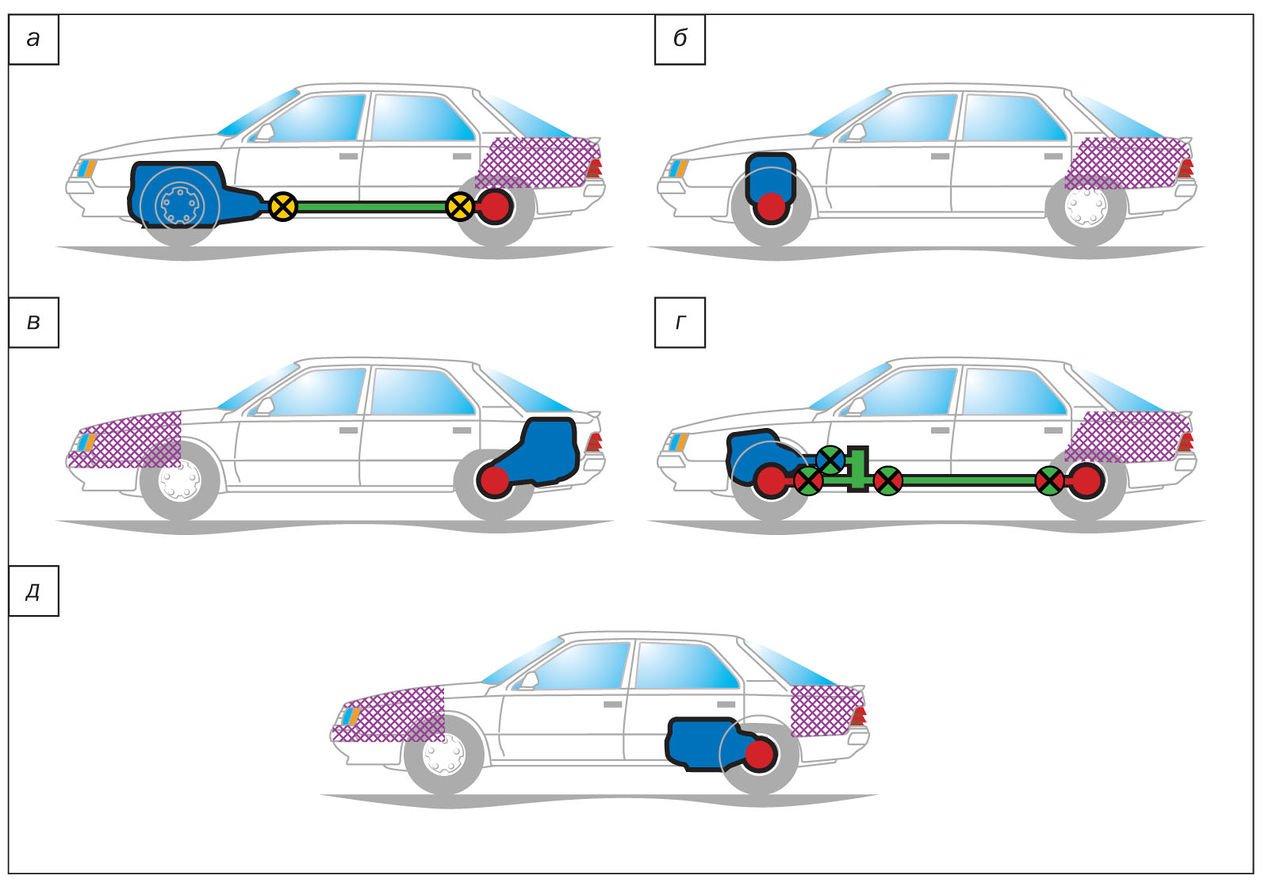 а

б

в

г

д