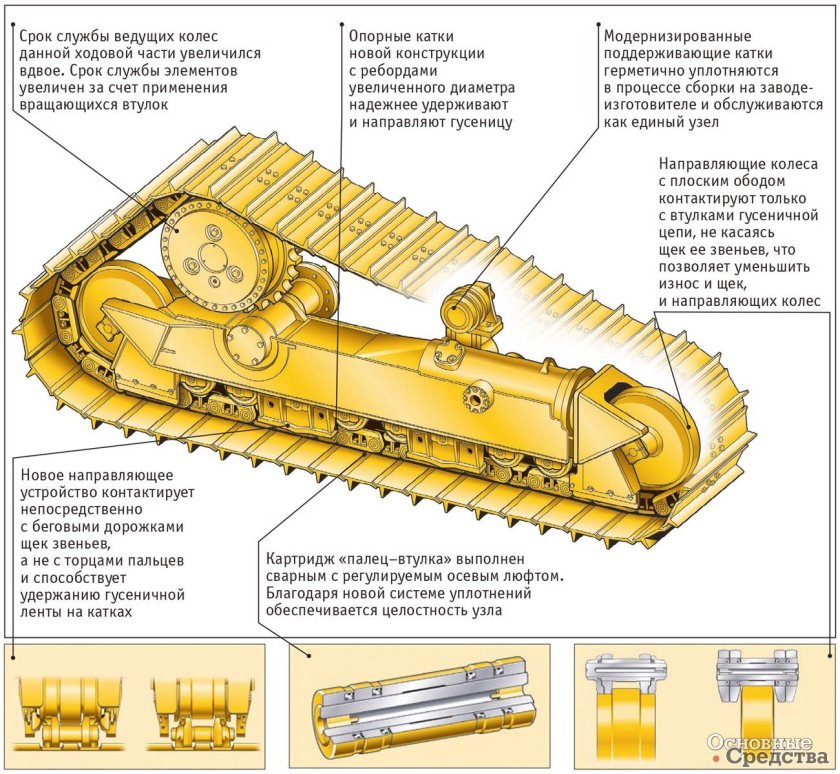 Срок службы ведущих колес данной ходовой части увеличился вдвое. Срок службы элементов увеличен за счет применения вращающихся втулок

Опорные катки новой конструкции с ребордами увеличенного диаметра надежнее удерживают и направляют гусеницу

Модернизированные поддерживающие катки герметично уплотняются в процессе сборки на заводе-изготовителе и обслуживаются как единый узел

Направляющие колеса с плоским ободом контактируют только с втулками гусеничной цепи, не касаясь щек ее звеньев, что позволяет уменьшить износ и щек, и направляющих колес

Новое направляющее устройство контактирует непосредственно с беговыми дорожками щек звеньев, а не с торцами пальцев и способствует удержанию гусеничной ленты на катках

Картридж «палец–втулка» выполнен сварным с регулируемым осевым люфтом. Благодаря новой системе уплотнений обеспечивается целостность узла

Основные Средства