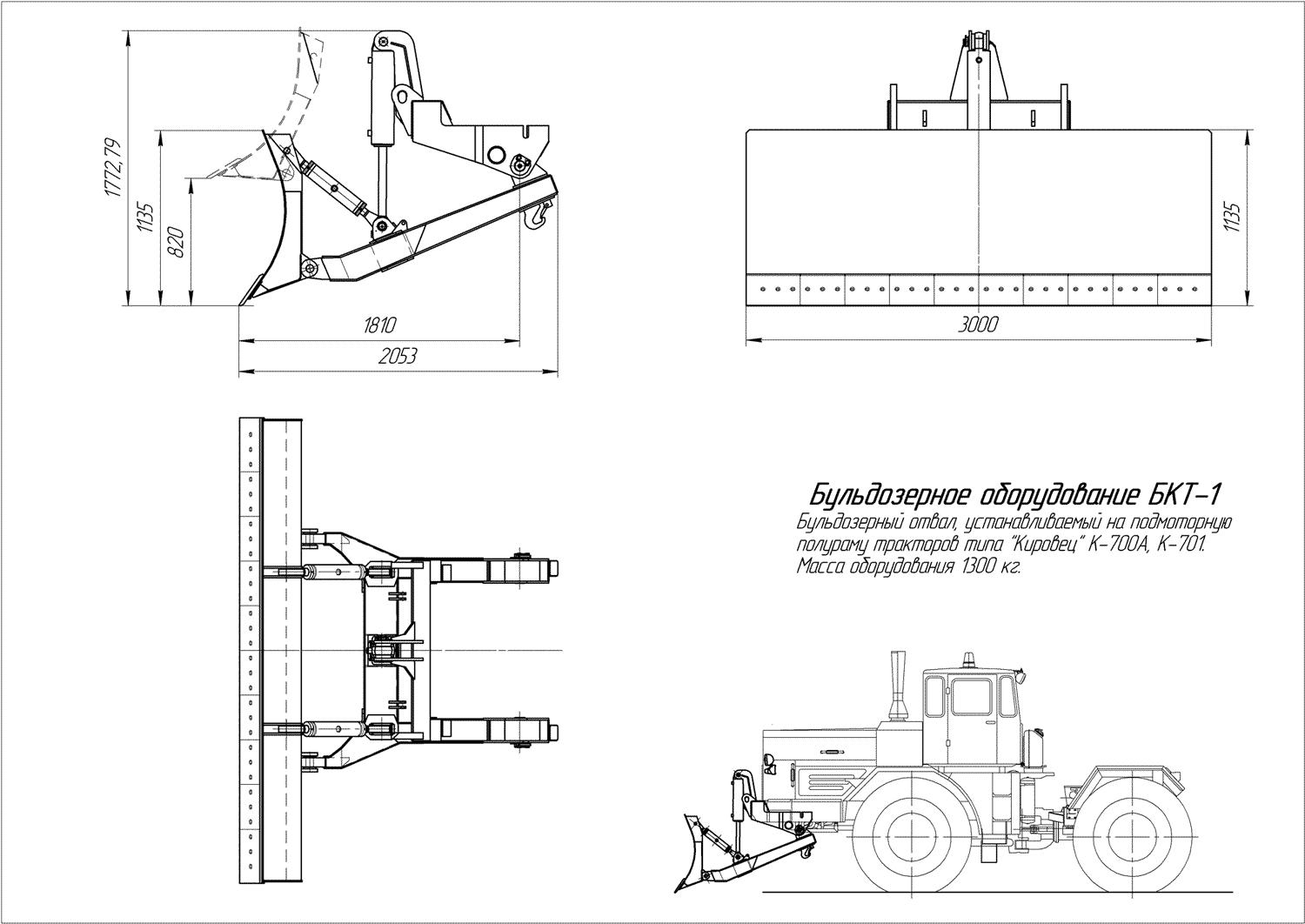 1772,79

1135

820

1810

2053

1135

3000

Бульдозерное оборудование БКТ-1

Бульдозерный отвал, устанавливаемый на подмоторную полураму тракторов типа "Кировец" К-700А, К-701. Масса оборудования 1300 кг.