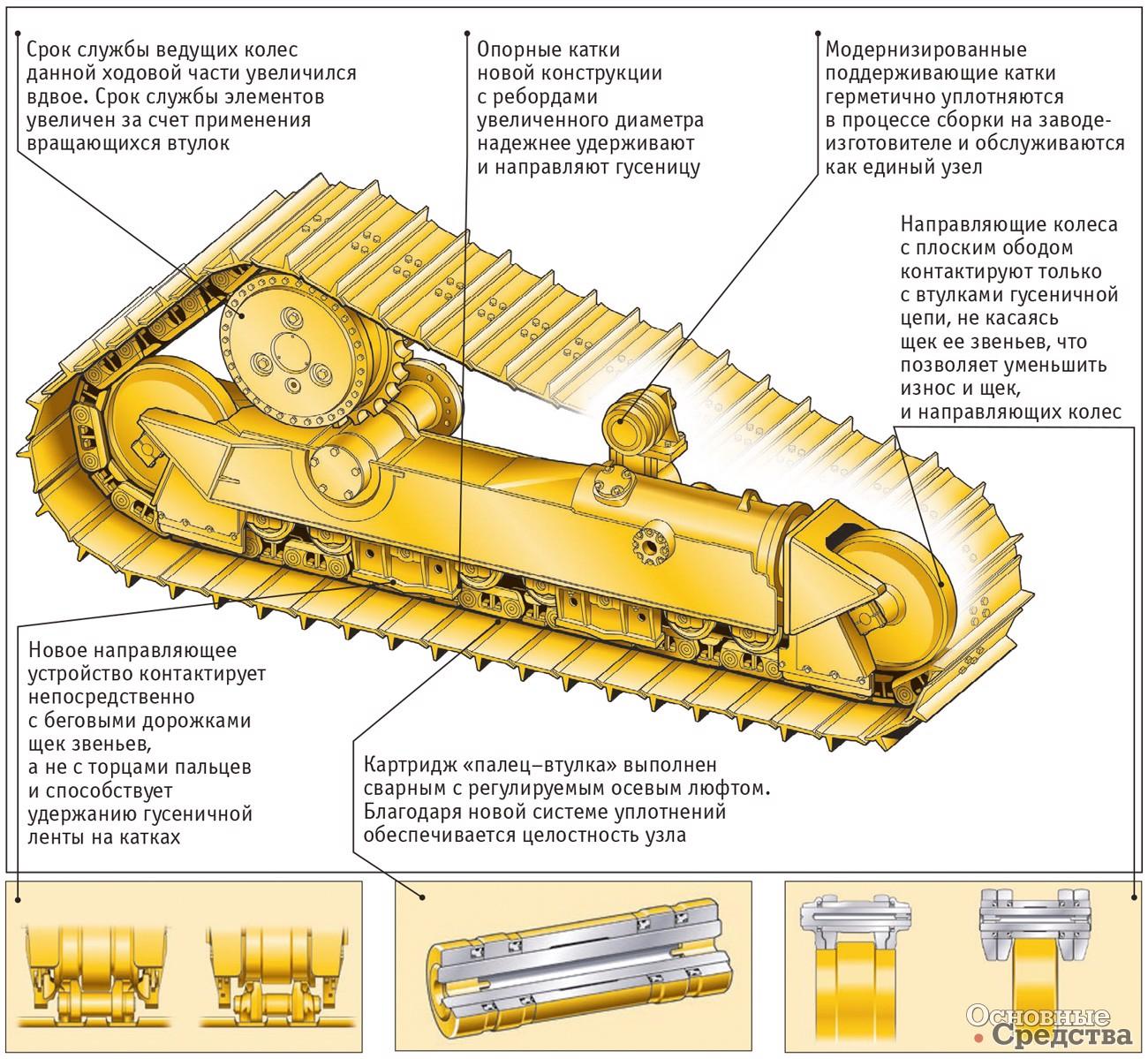 Срок службы ведущих колес данной ходовой части увеличился вдвое. Срок службы элементов увеличен за счет применения вращающихся втулок

Опорные катки новой конструкции с ребордами увеличенного диаметра надежнее удерживают и направляют гусеницу

Модернизированные поддерживающие катки герметично уплотняются в процессе сборки на заводе-изготовителе и обслуживаются как единый узел

Направляющие колеса с плоским ободом контактируют только с втулками гусеничной цепи, не касаясь щек ее звеньев, что позволяет уменьшить износ и щек, и направляющих колес

Новое направляющее устройство контактирует непосредственно с беговыми дорожками щек звеньев, а не с торцами пальцев и способствует удержанию гусеничной ленты на катках

Картридж «палец–втулка» выполнен сварным с регулируемым осевым люфтом. Благодаря новой системе уплотнений обеспечивается целостность узла

Основные Средства