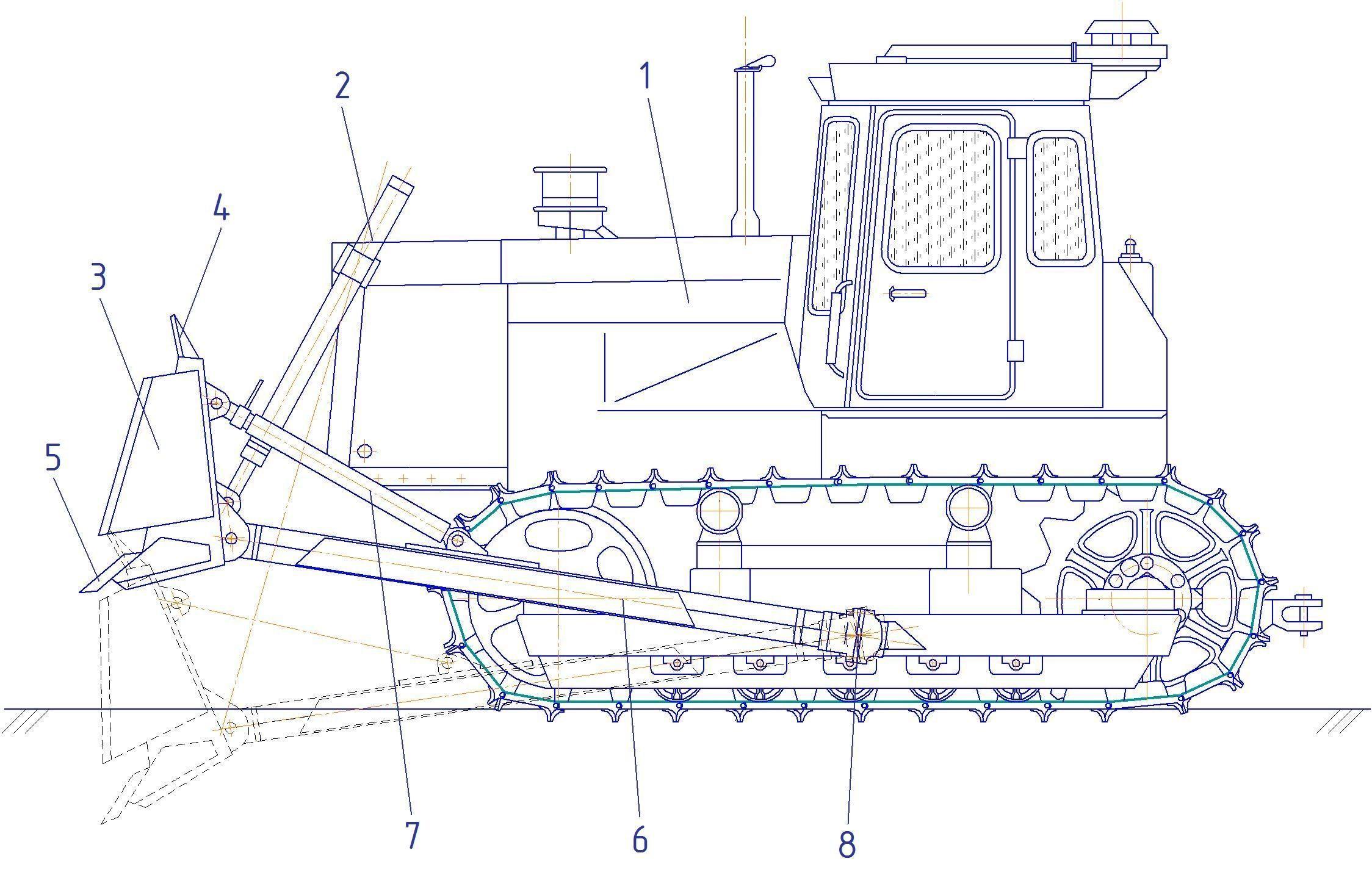 2
1
4
3
5
7
6
8