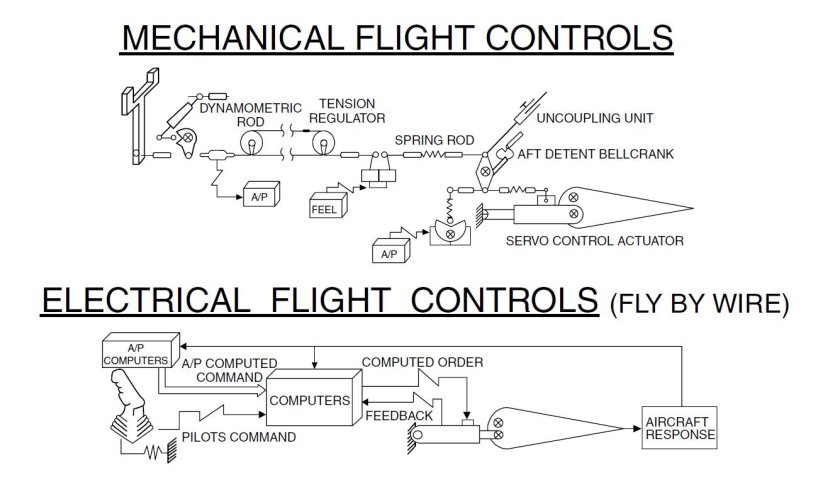 MECHANICAL FLIGHT CONTROLS

DYNAMOMETRIC ROD
TENSION REGULATOR
SPRING ROD
UNCOUPLING UNIT
AFT DETENT BELLCRANK
A/P
FEEL
A/P
SERVO CONTROL ACTUATOR

ELECTRICAL FLIGHT CONTROLS (FLY BY WIRE)

A/P COMPUTERS
A/P COMPUTED COMMAND
COMPUTED ORDER
COMPUTERS
FEEDBACK
PILOTS COMMAND
AIRCRAFT RESPONSE