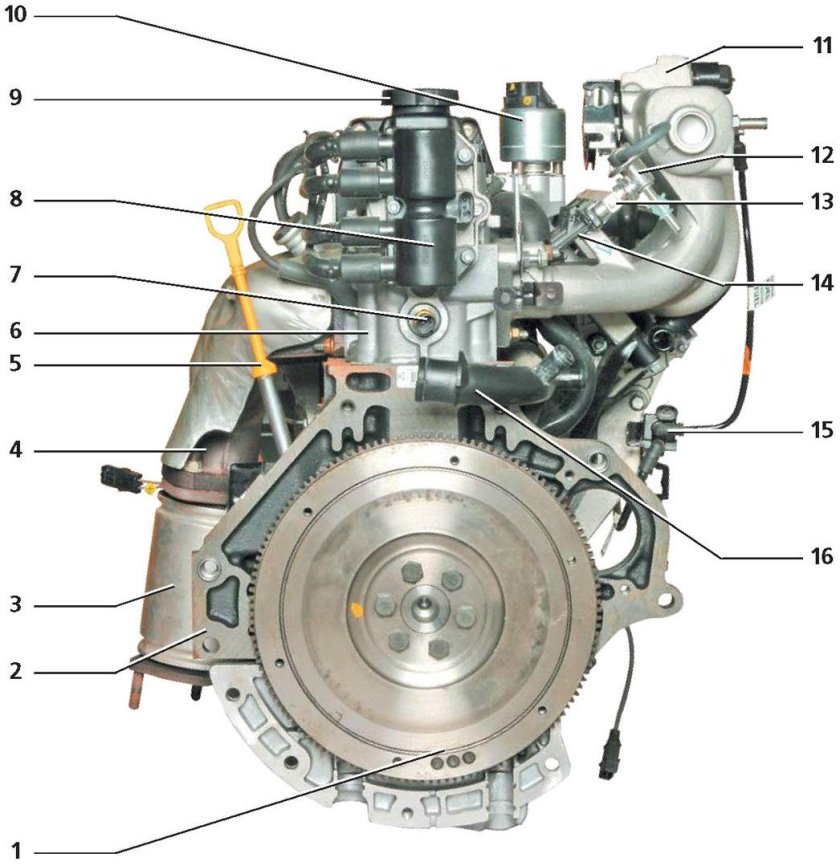 10
9
8
7
6
5
4
3
2
1
11
12
13
14
15
16