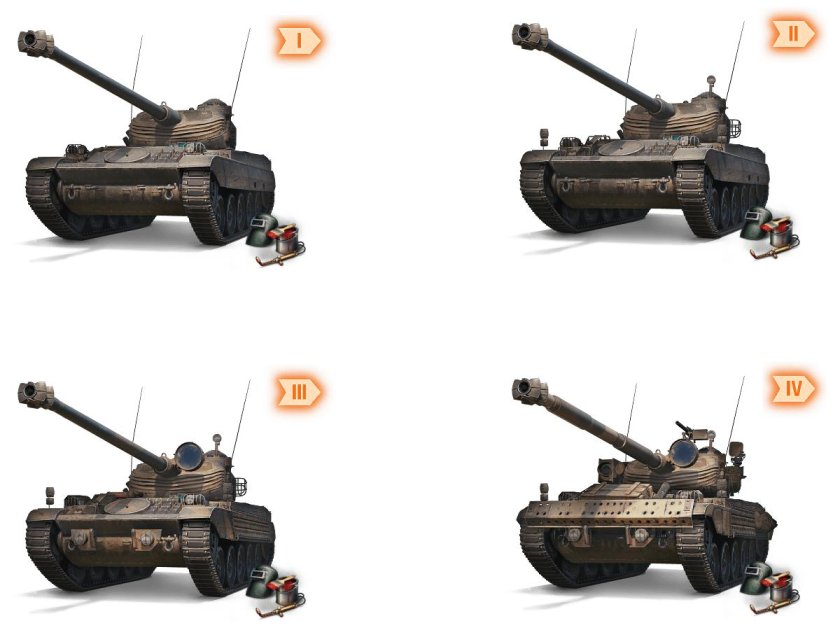 I

II

III

IV