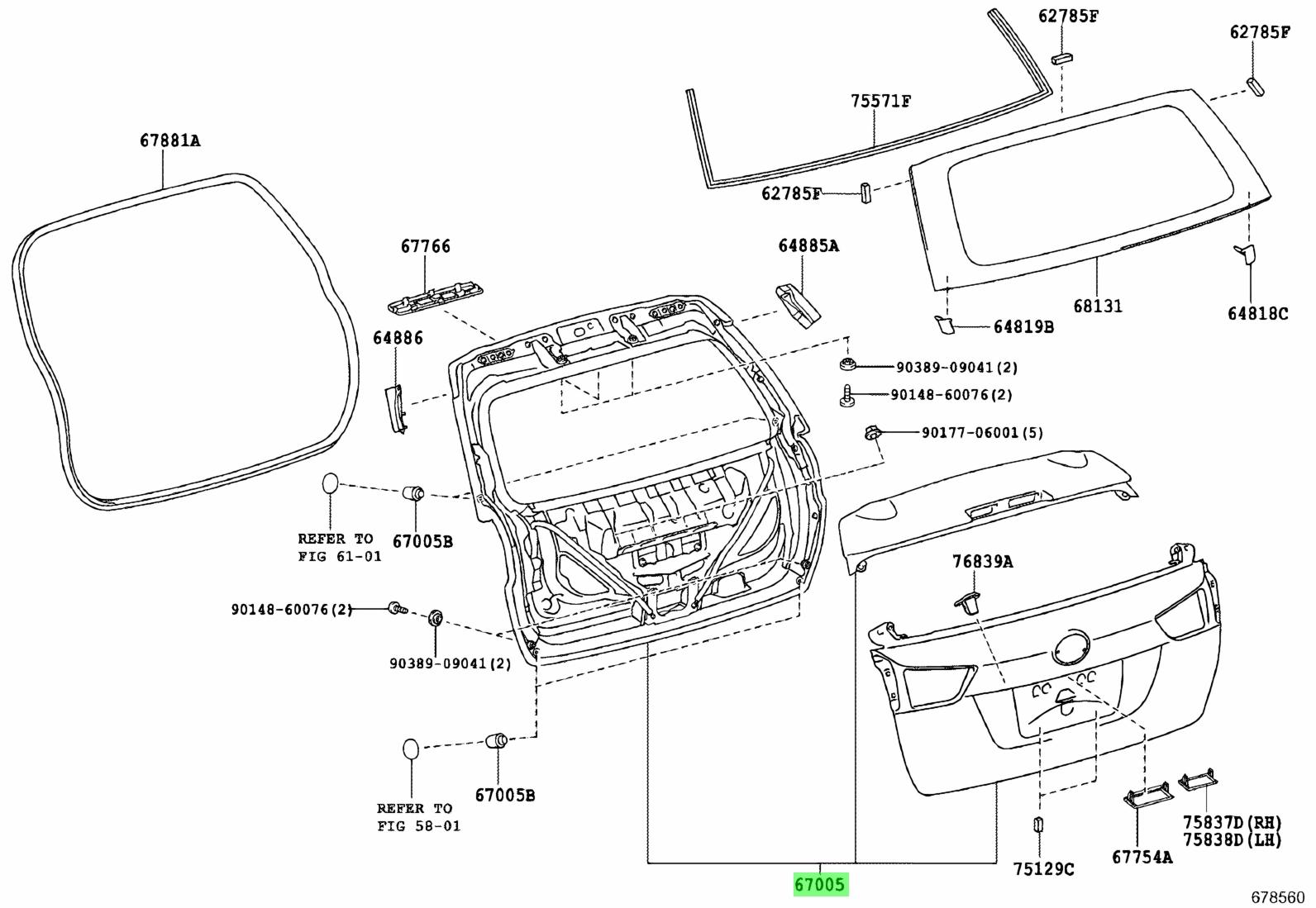 62785F
62785F
75571F
67881A
62785F
67766
64885A
68131
64818C
64819B
64886
90389-09041(2)
90148-60076(2)
90177-06001(5)
REFER TO
FIG 61-01
67005B
76839A
90148-60076(2)
90389-09041(2)
REFER TO
FIG 58-01
67005B
75837D(RH)
75838D(LH)
75129C
67754A
67005
678560