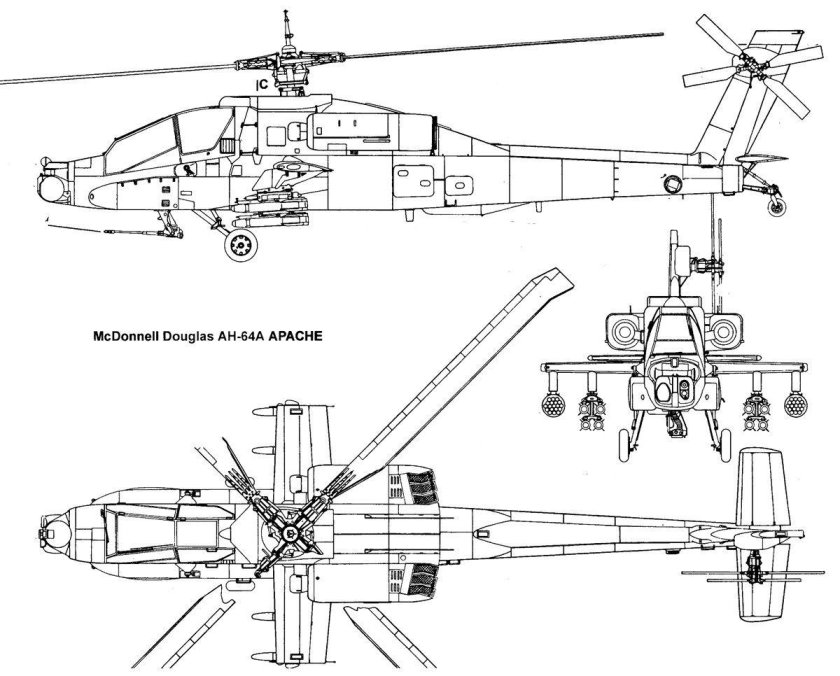 IC

McDonnell Douglas AH-64A APACHE