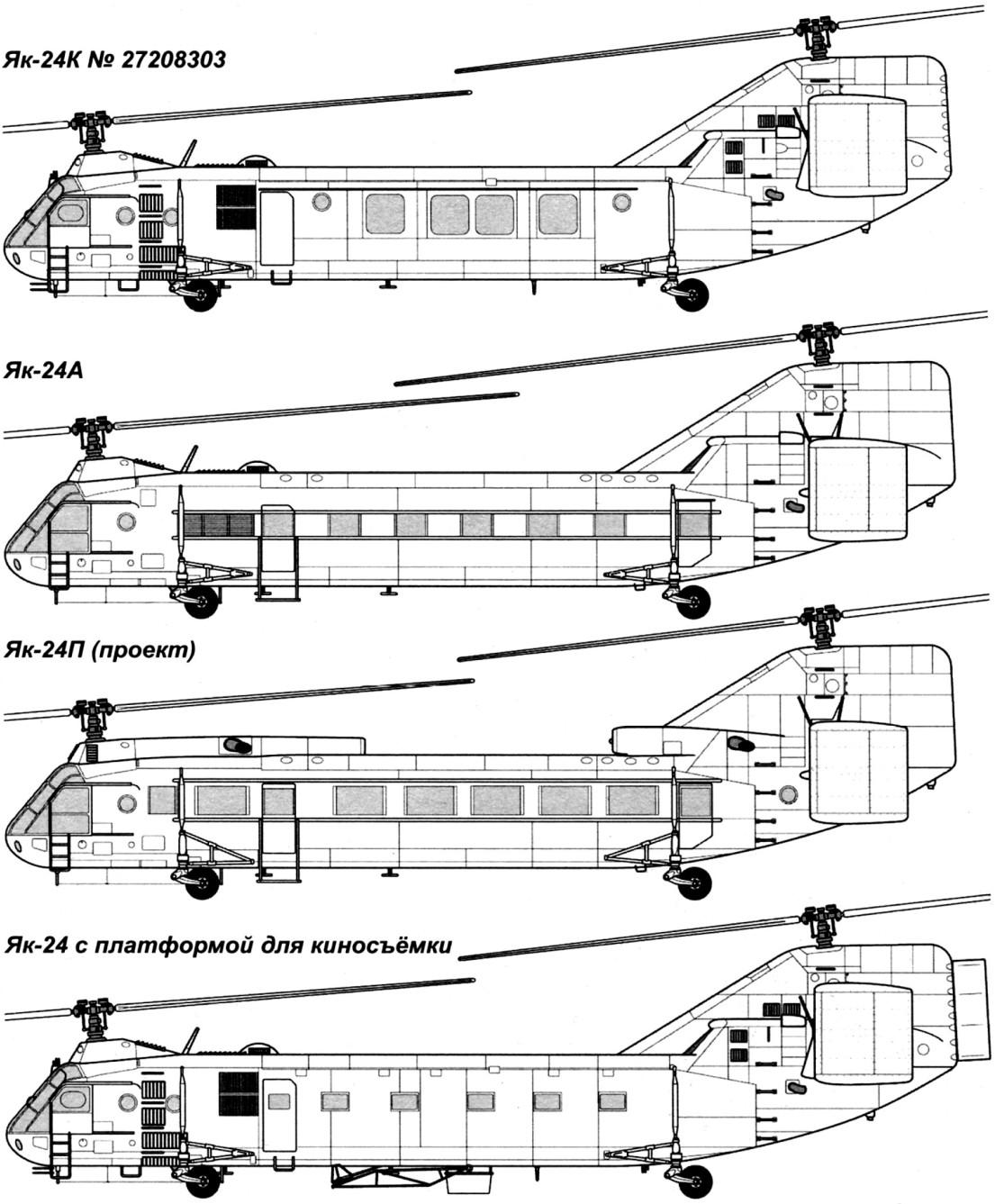 Як-24К № 27208303

Як-24А

Як-24П (проект)

Як-24 с платформой для киносъёмки