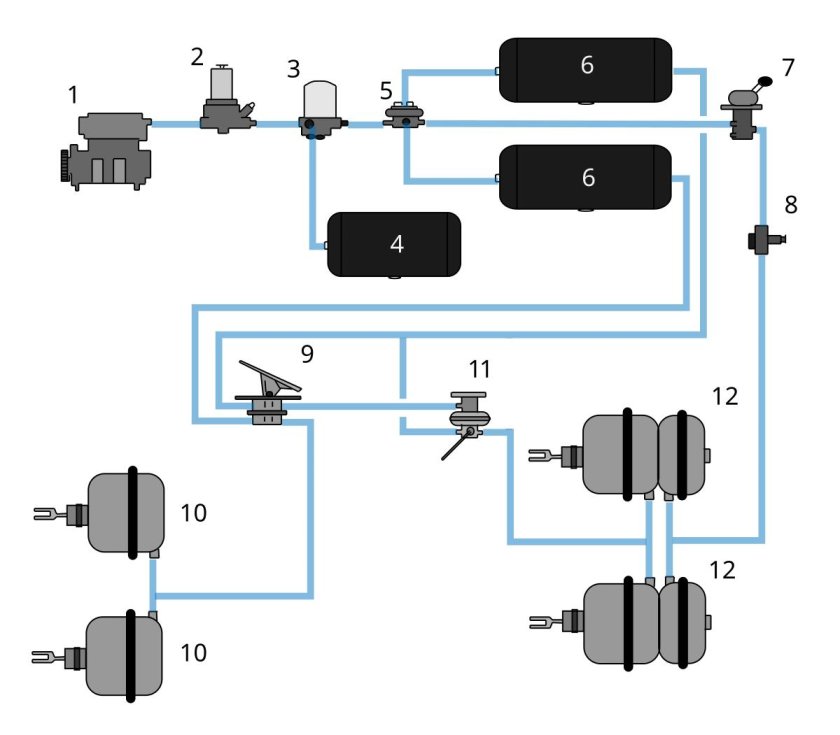 1
2
3
5
6
7
6
8
4
9
11
12
10
12
10