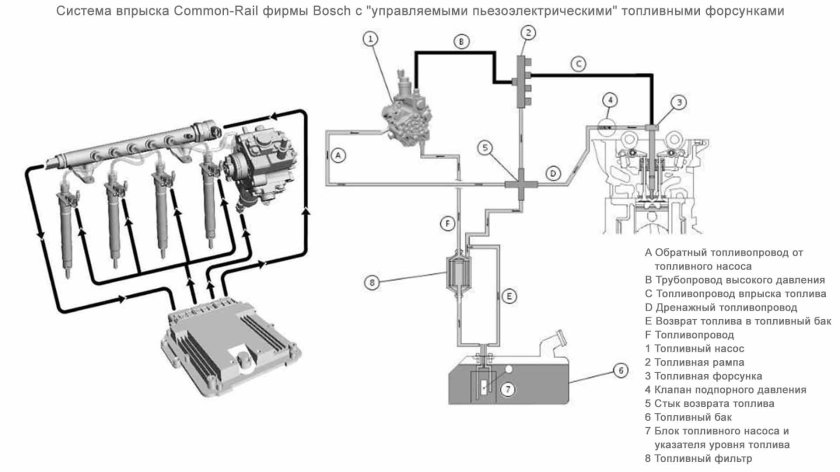 Система впрыска Common-Rail фирмы Bosch с "управляемыми пьезоэлектрическими" топливными форсунками

1
B
2
C
4
3
A
5
D
F
8
E
6
7

A Обратный топливопровод от топливного насоса
B Трубопровод высокого давления
C Топливопровод впрыска топлива
D Дренажный топливопровод
E Возврат топлива в топливный бак
F Топливопровод
1 Топливный насос
2 Топливная рампа
3 Топливная форсунка
4 Клапан подпорного давления
5 Стык возврата топлива
6 Топливный бак
7 Блок топливного насоса и указателя уровня топлива
8 Топливный фильтр