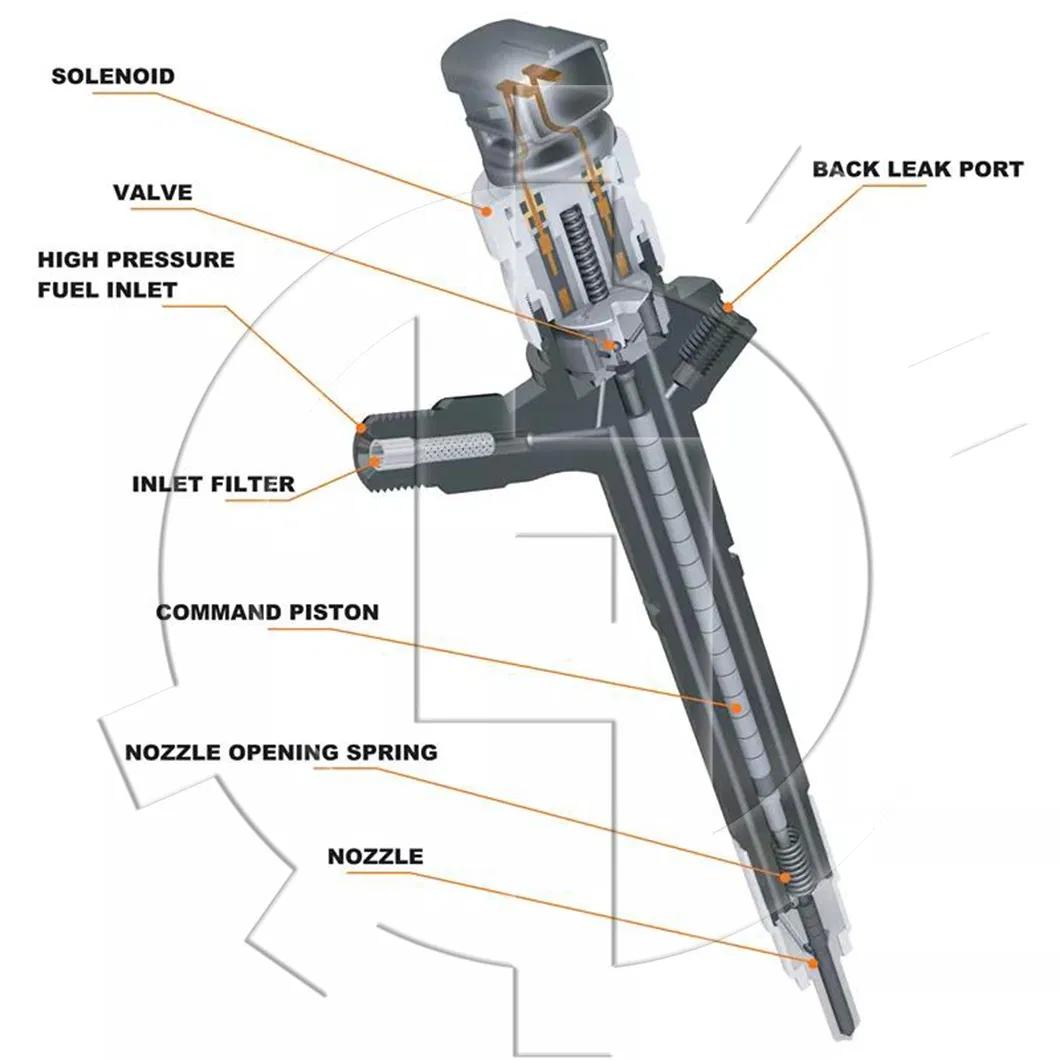 SOLENOID

BACK LEAK PORT

VALVE

HIGH PRESSURE FUEL INLET

INLET FILTER

COMMAND PISTON

NOZZLE OPENING SPRING

NOZZLE