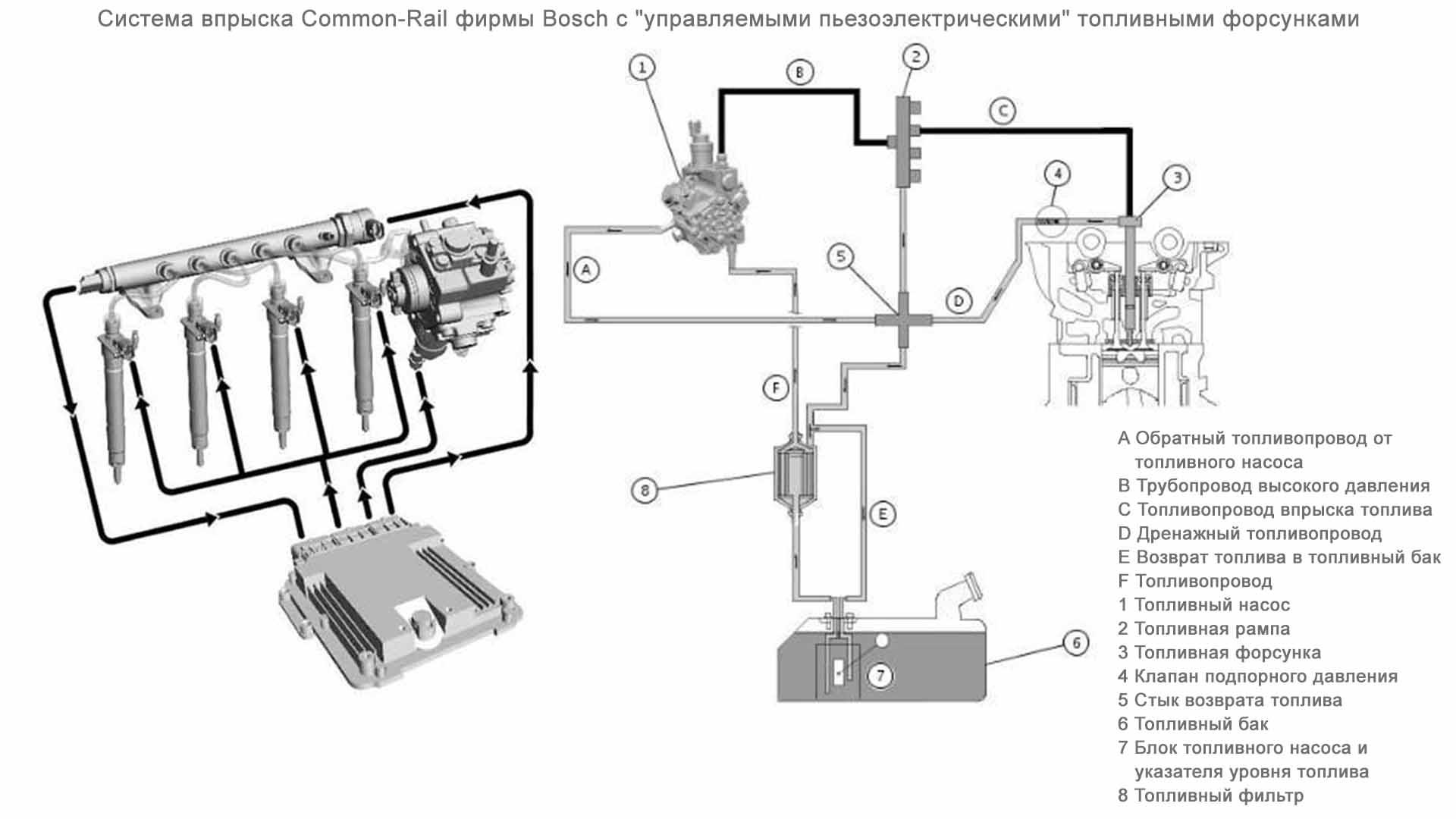 Система впрыска Common-Rail фирмы Bosch с "управляемыми пьезоэлектрическими" топливными форсунками

1

B

2

C

4

3

A

5

D

F

8

E

6

7

A Обратный топливопровод от топливного насоса
B Трубопровод высокого давления
C Топливопровод впрыска топлива
D Дренажный топливопровод
E Возврат топлива в топливный бак
F Топливопровод
1 Топливный насос
2 Топливная рампа
3 Топливная форсунка
4 Клапан подпорного давления
5 Стык возврата топлива
6 Топливный бак
7 Блок топливного насоса и указателя уровня топлива
8 Топливный фильтр