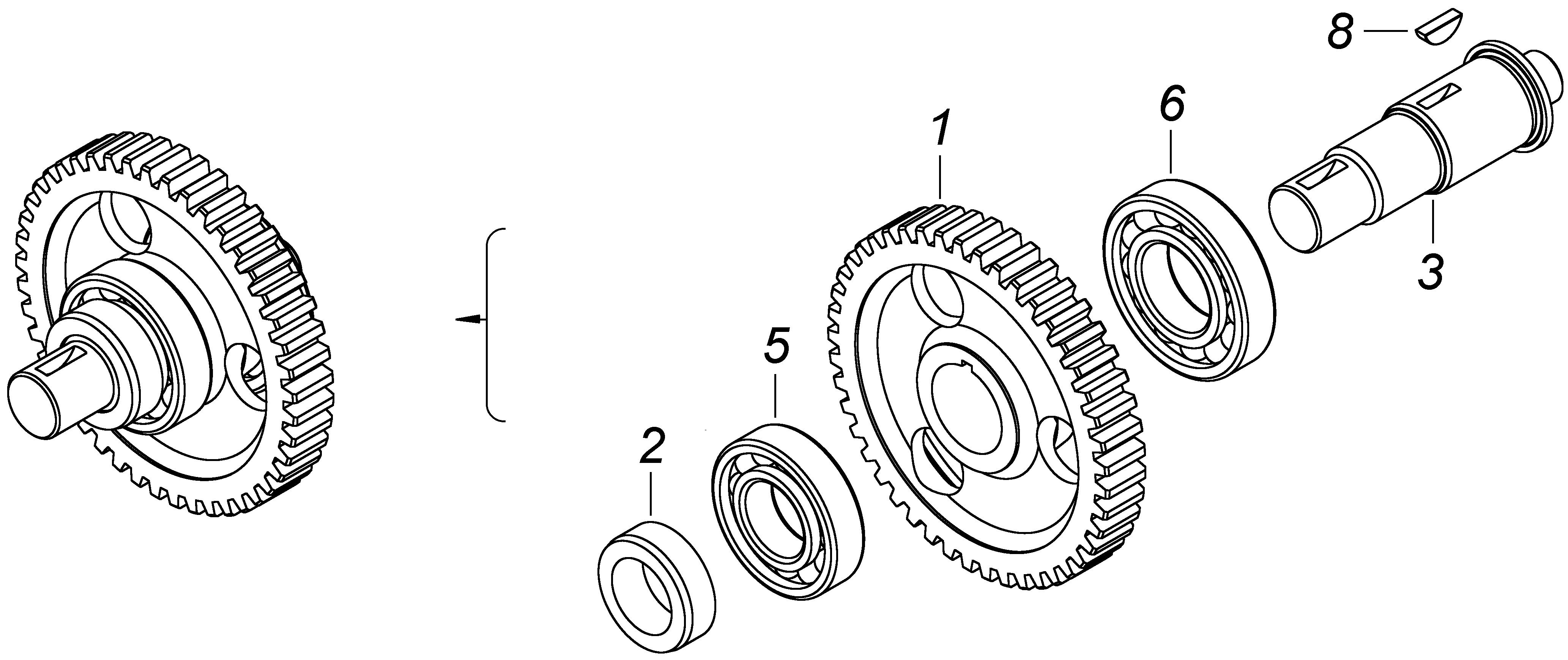 8
6
1
3
5
2