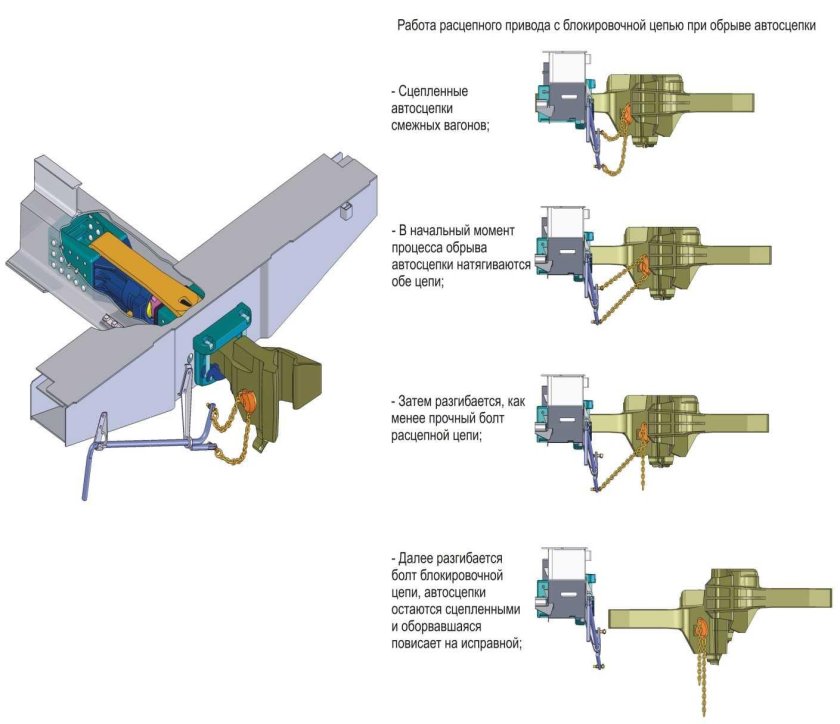 Работа расцепного привода с блокировочной цепью при обрыве автосцепки

- Сцепленные автосцепки смежных вагонов;

- В начальный момент процесса обрыва автосцепки натягиваются обе цепи;

- Затем разгибается, как менее прочный болт расцепной цепи;

- Далее разгибается болт блокировочной цепи, автосцепки остаются сцепленными и оборвавшаяся повисает на исправной;