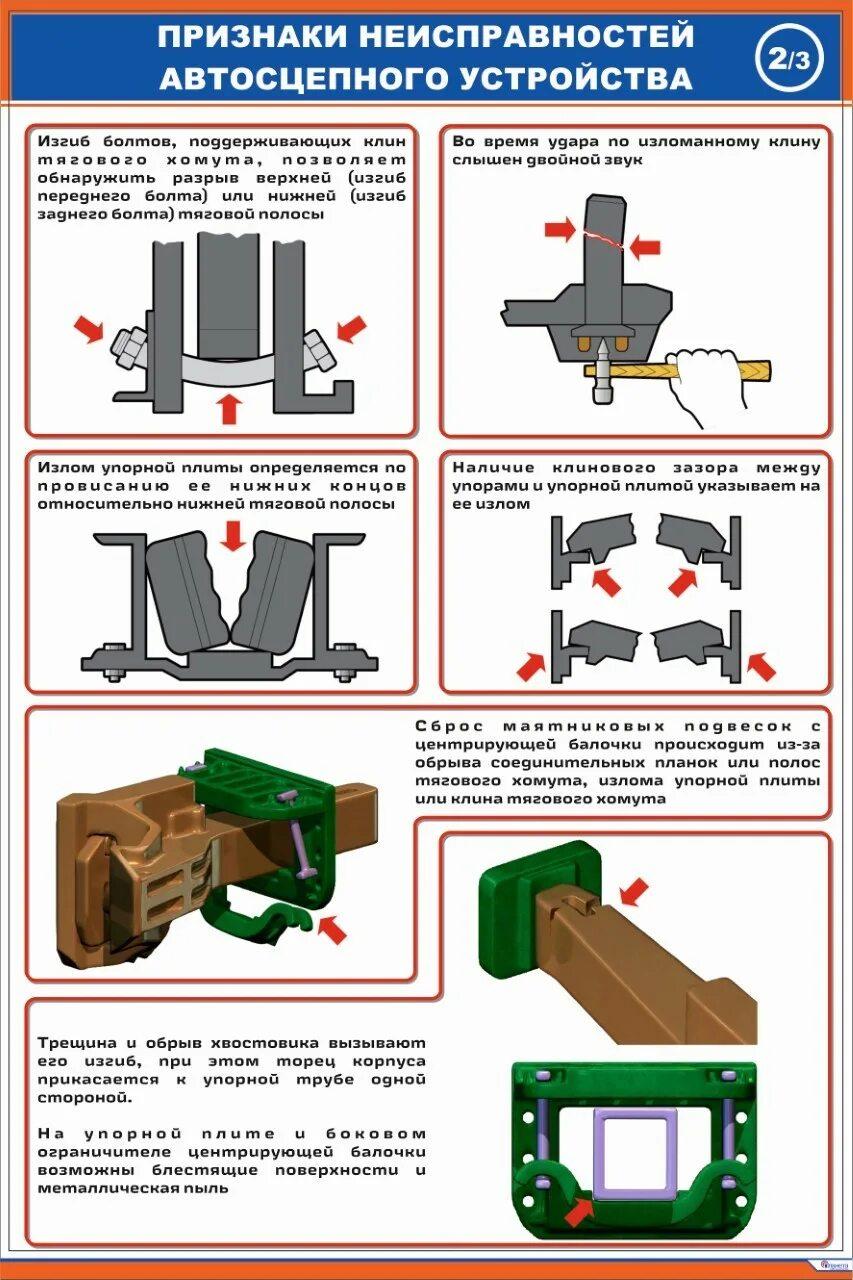 ПРИЗНАКИ НЕИСПРАВНОСТЕЙ АВТОСЦЕПНОГО УСТРОЙСТВА

2/3

Изгиб болтов, поддерживающих клин тягового хомута, позволяет обнаружить разрыв верхней (изгиб переднего болта) или нижней (изгиб заднего болта) тяговой полосы

Во время удара по изломанному клину слышен двойной звук

Излом упорной плиты определяется по провисанию ее нижних концов относительно нижней тяговой полосы

Наличие клинового зазора между упорами и упорной плитой указывает на ее излом

Сброс маятниковых подвесок с центрирующей балочки происходит из-за обрыва соединительных планок или полос тягового хомута, излома упорной плиты или клина тягового хомута

Трещина и обрыв хвостовика вызывают его изгиб, при этом торец корпуса прикасается к упорной трубе одной стороной.

На упорной плите и боковом ограничителе центрирующей балочки возможны блестящие поверхности и металлическая пыль