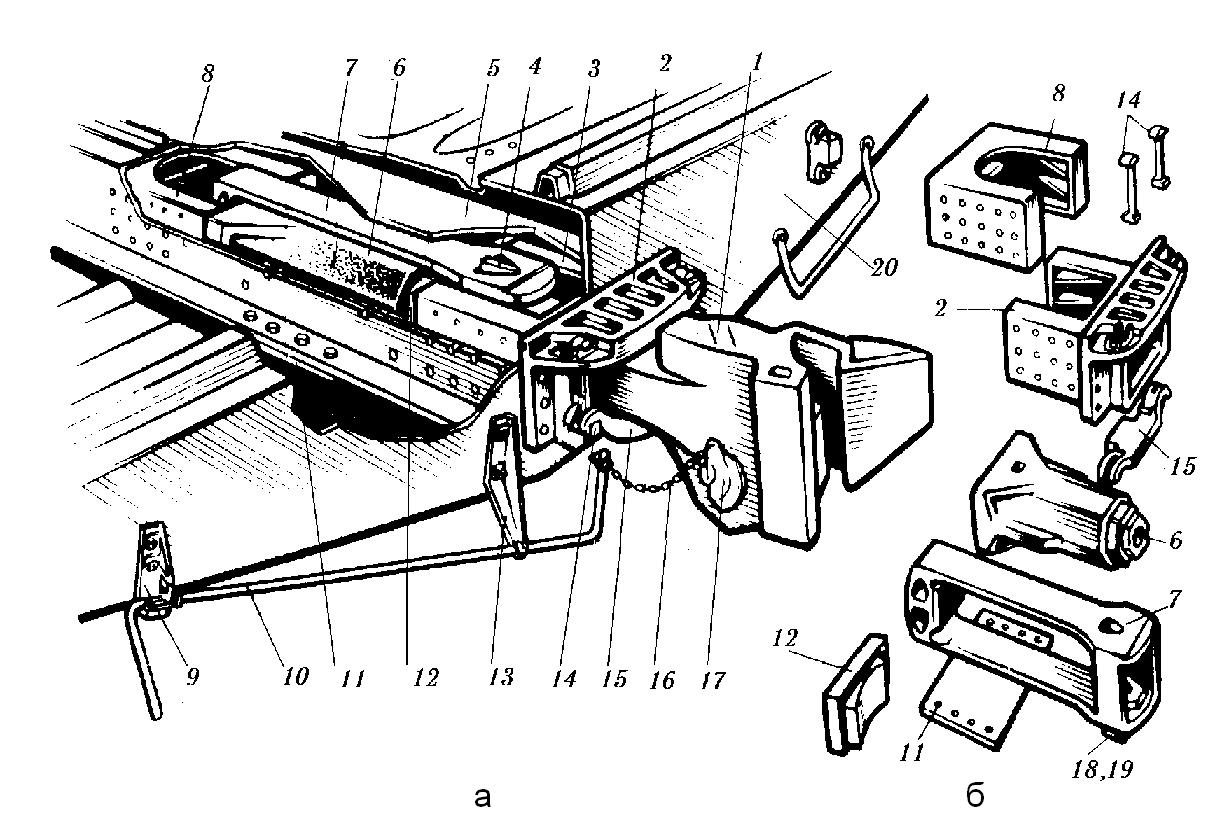 8 7 6 5 4 3 2 1
20
9 10 11 12 13 14 15 16 17
а
8 14
2
15
6
7
12
11
18,19
б