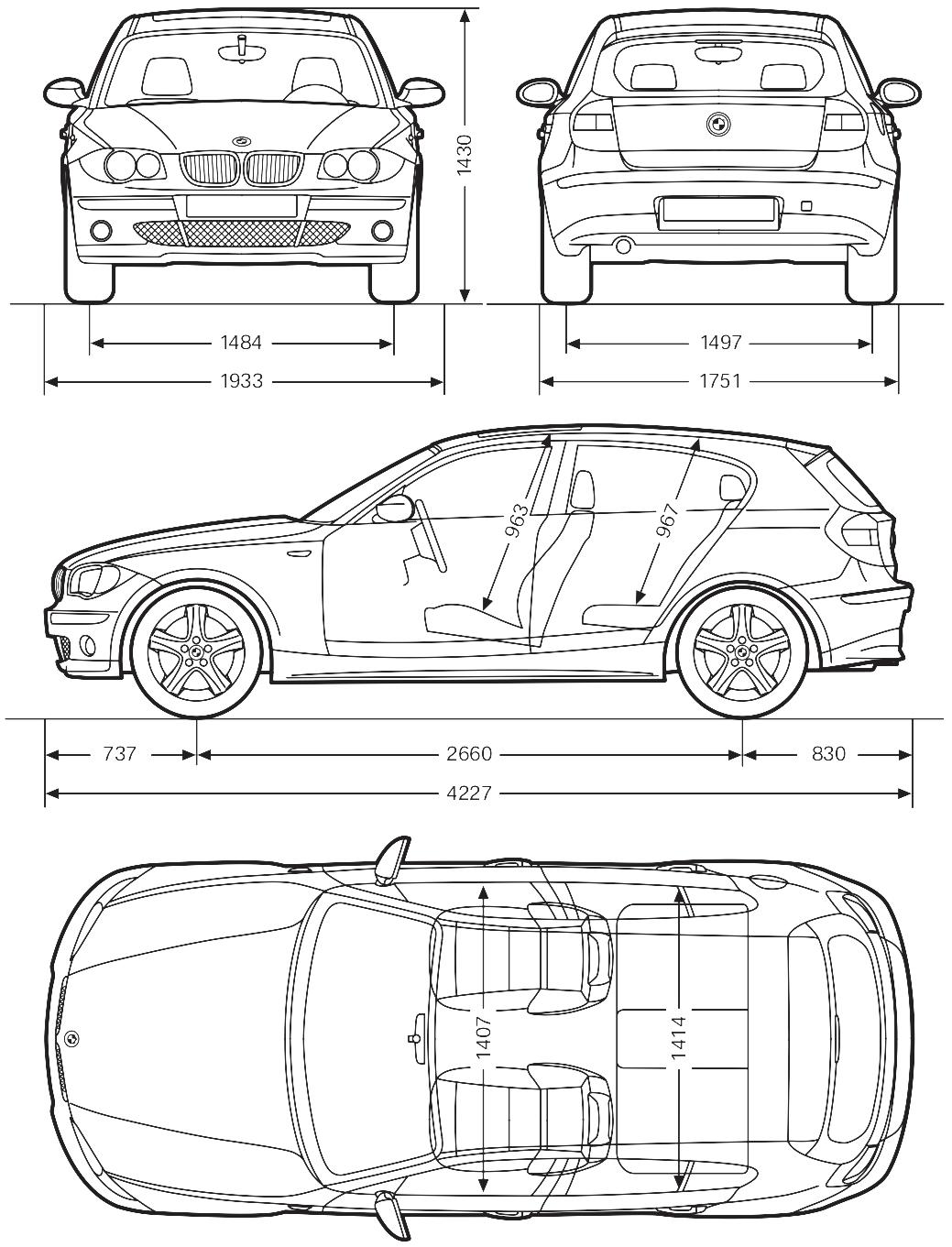 1430

1484

1933

1497

1751

963

967

737

2660

830

4227

1407

1414