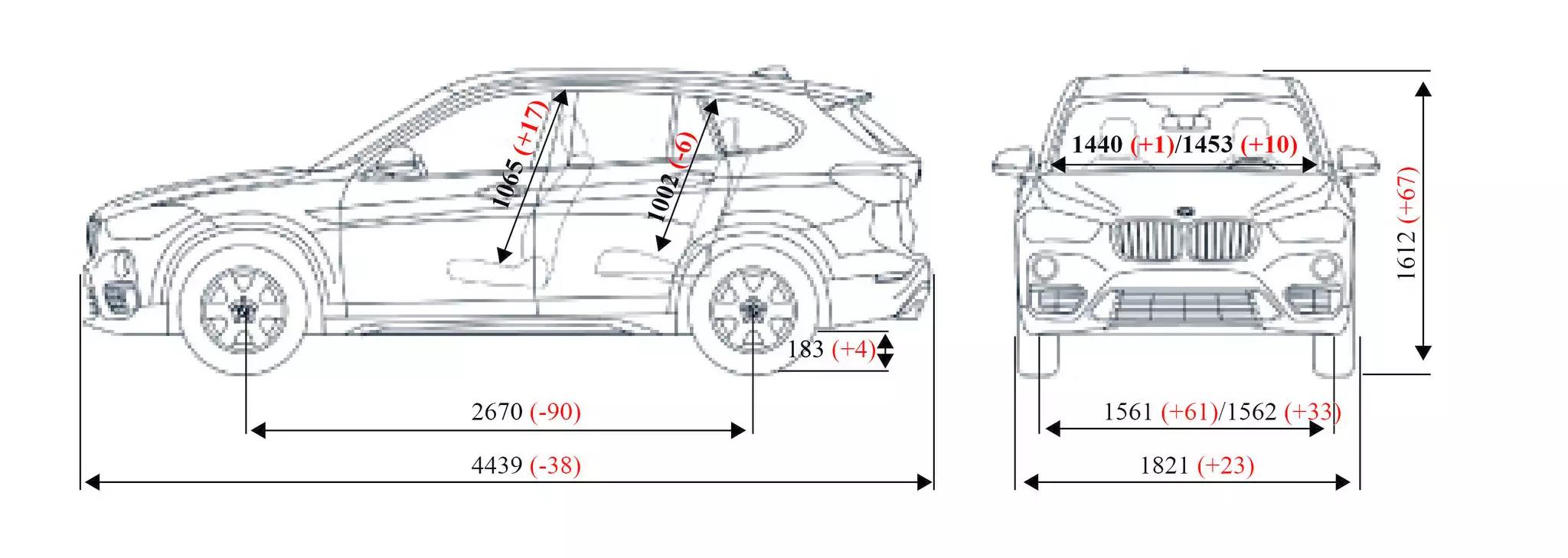 1065 (+17)
1002 (-6)
183 (+4)
2670 (-90)
4439 (-38)
1440 (+1)/1453 (+10)
1612 (+67)
1561 (+61)/1562 (+33)
1821 (+23)