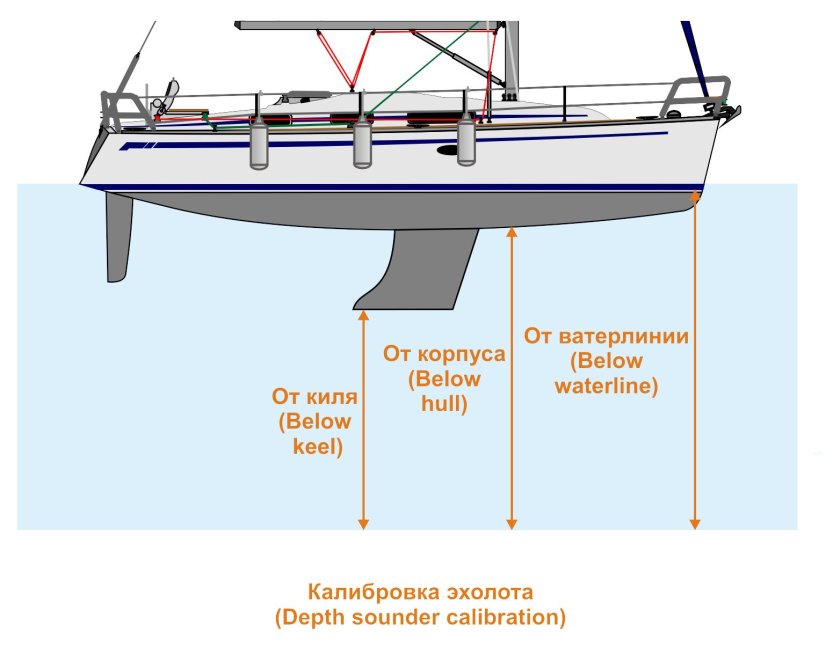 От киля (Below keel)

От корпуса (Below hull)

От ватерлинии (Below waterline)

Калибровка эхолота (Depth sounder calibration)