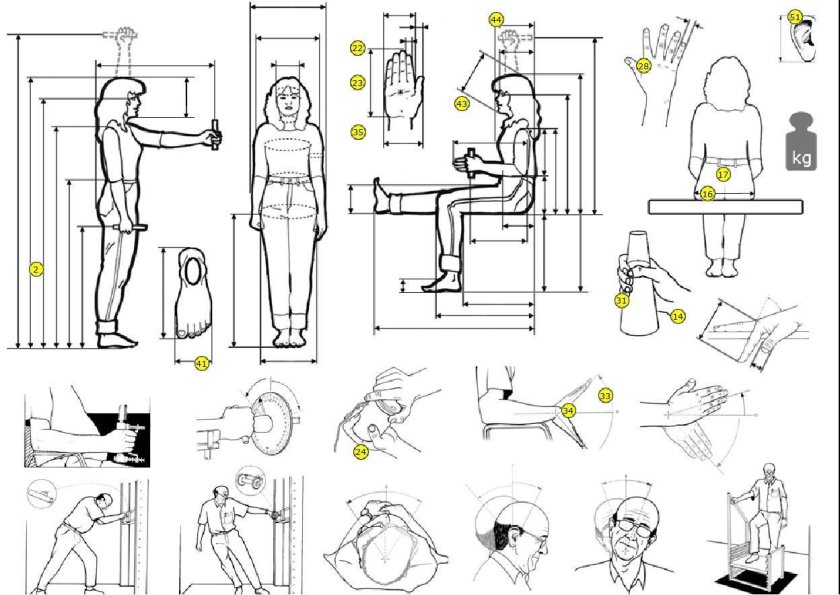 2

41

22

23

35

44

43

28

51

kg

17

16

31

14

24

34

33