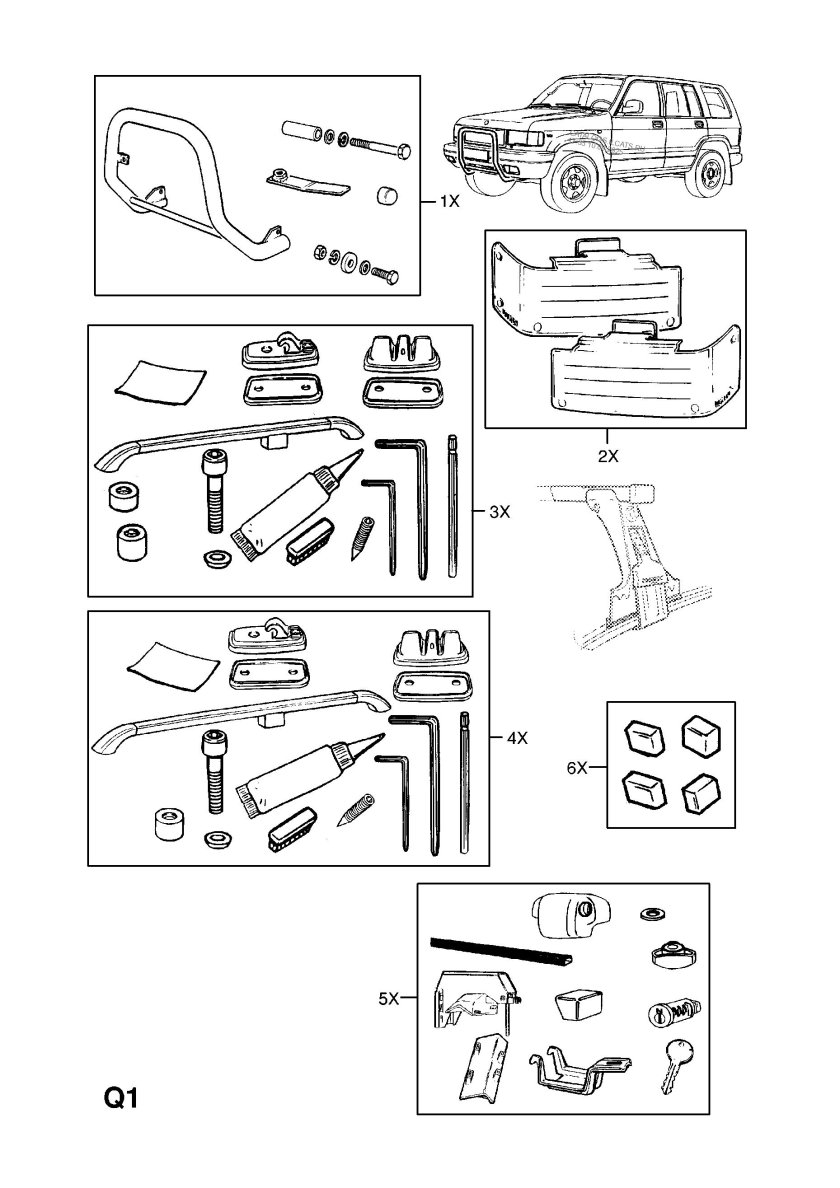 1X

2X

3X

4X

6X

5X

Q1