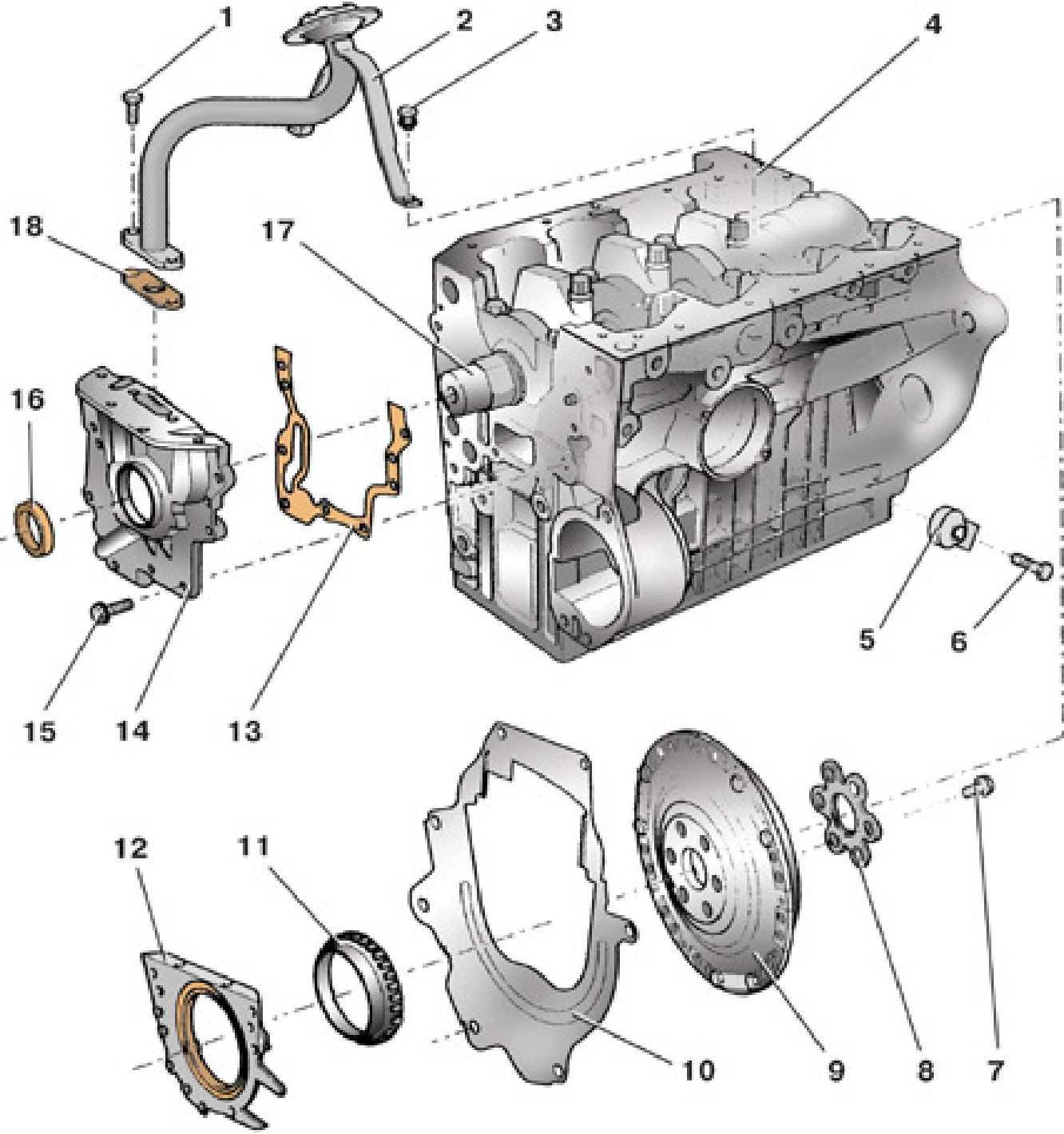 1
2
3
4
18
17
16
5
6
15
14
13
12
11
10
9
8
7