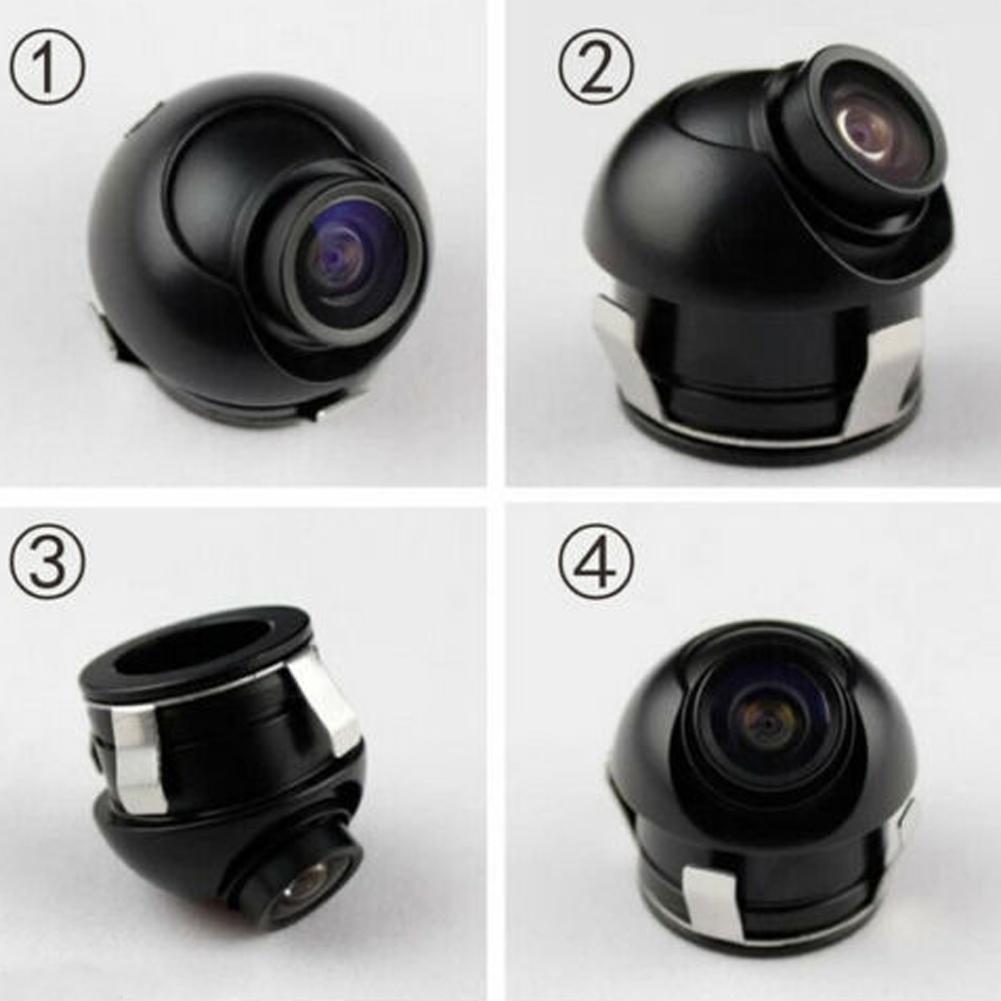 ①

②

③

④